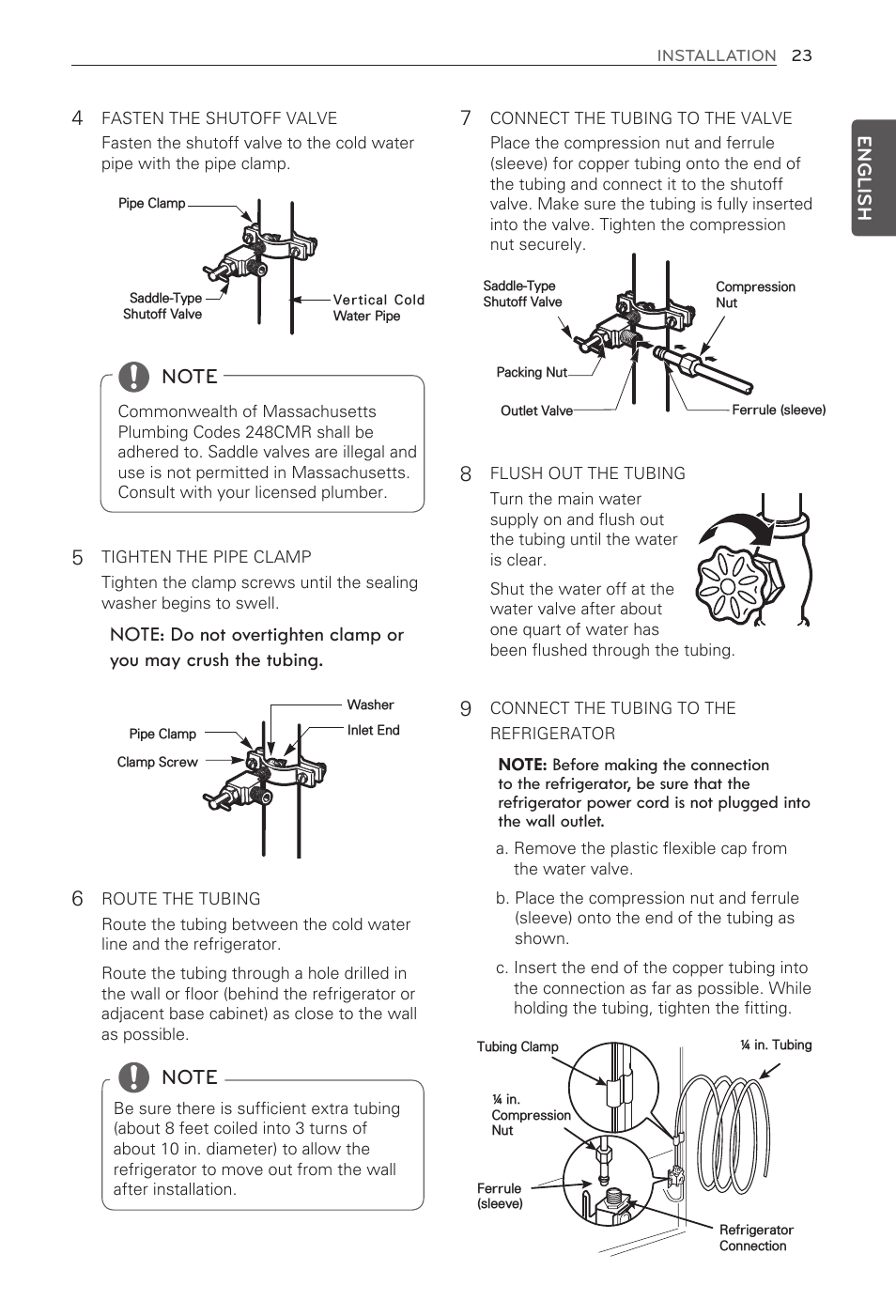 INSTALLATION 23

ENGLISH

4 FASTEN THE SHUTOFF VALVE

Fasten the shutoff valve to the cold water pipe with the pipe clamp.

Pipe Clamp

Saddle-Type Shutoff Valve

Vertical Cold Water Pipe

NOTE

Commonwealth of Massachusetts Plumbing Codes 248CMR shall be adhered to. Saddle valves are illegal and use is not permitted in Massachusetts. Consult with your licensed plumber.

5 TIGHTEN THE PIPE CLAMP

Tighten the clamp screws until the sealing washer begins to swell.

NOTE: Do not overtighten clamp or you may crush the tubing.

Washer

Inlet End

Pipe Clamp

Clamp Screw

6 ROUTE THE TUBING

Route the tubing between the cold water line and the refrigerator.

Route the tubing through a hole drilled in the wall or floor (behind the refrigerator or adjacent base cabinet) as close to the wall as possible.

NOTE

Be sure there is sufficient extra tubing (about 8 feet coiled into 3 turns of about 10 in. diameter) to allow the refrigerator to move out from the wall after installation.

7 CONNECT THE TUBING TO THE VALVE

Place the compression nut and ferrule (sleeve) for copper tubing onto the end of the tubing and connect it to the shutoff valve. Make sure the tubing is fully inserted into the valve. Tighten the compression nut securely.

Saddle-Type Shutoff Valve

Compression Nut

Packing Nut

Outlet Valve

Ferrule (sleeve)

8 FLUSH OUT THE TUBING

Turn the main water supply on and flush out the tubing until the water is clear.

Shut the water off at the water valve after about one quart of water has been flushed through the tubing.

9 CONNECT THE TUBING TO THE REFRIGERATOR

NOTE: Before making the connection to the refrigerator, be sure that the refrigerator power cord is not plugged into the wall outlet.

a. Remove the plastic flexible cap from the water valve.

b. Place the compression nut and ferrule (sleeve) onto the end of the tubing as shown.

c. Insert the end of the copper tubing into the connection as far as possible. While holding the tubing, tighten the fitting.

Tubing Clamp

¼ in. Tubing

¼ in. Compression Nut

Ferrule (sleeve)

Refrigerator Connection