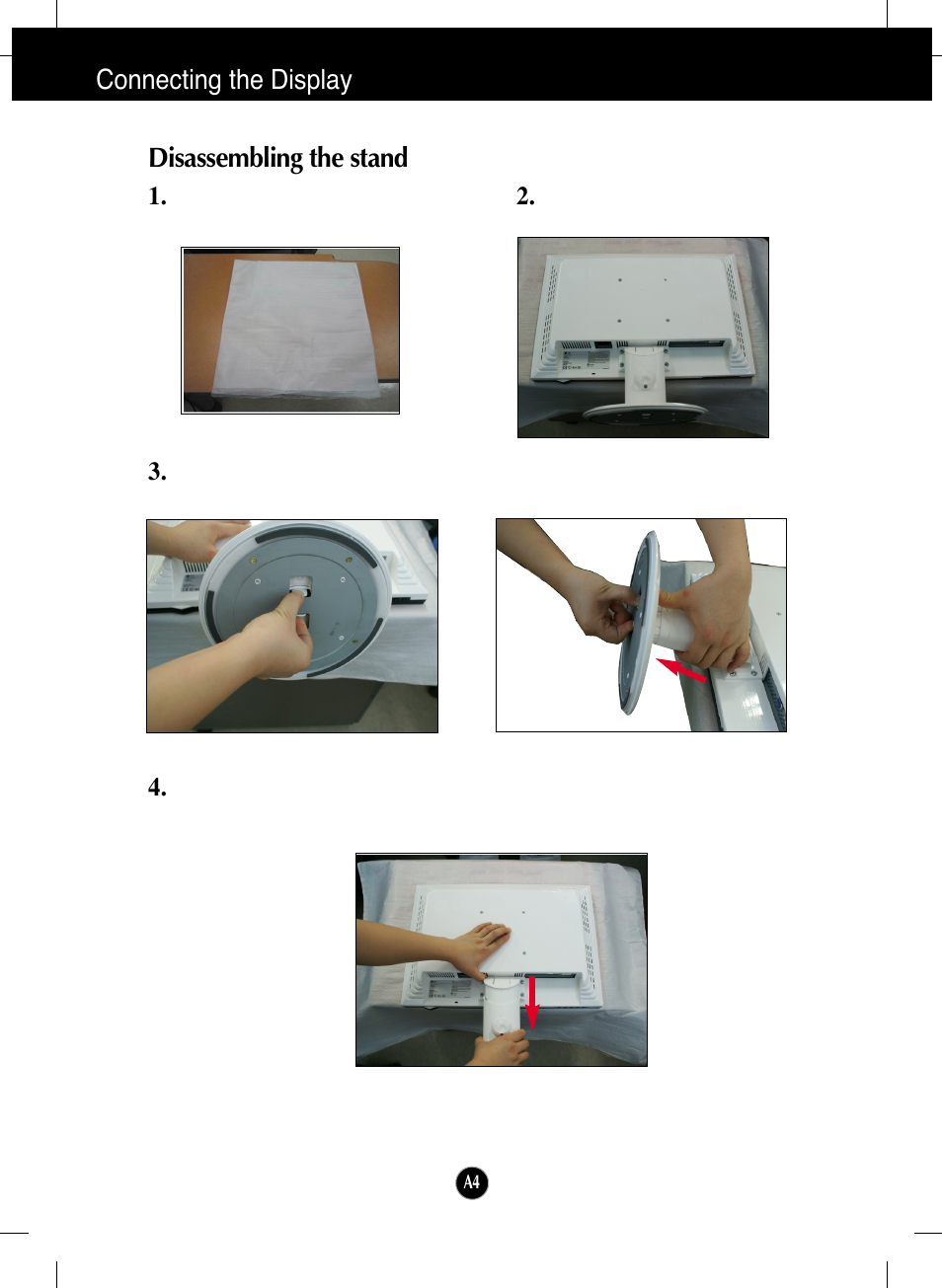 Connecting the Display

Disassembling the stand

1.

2.

3.

4.

A4