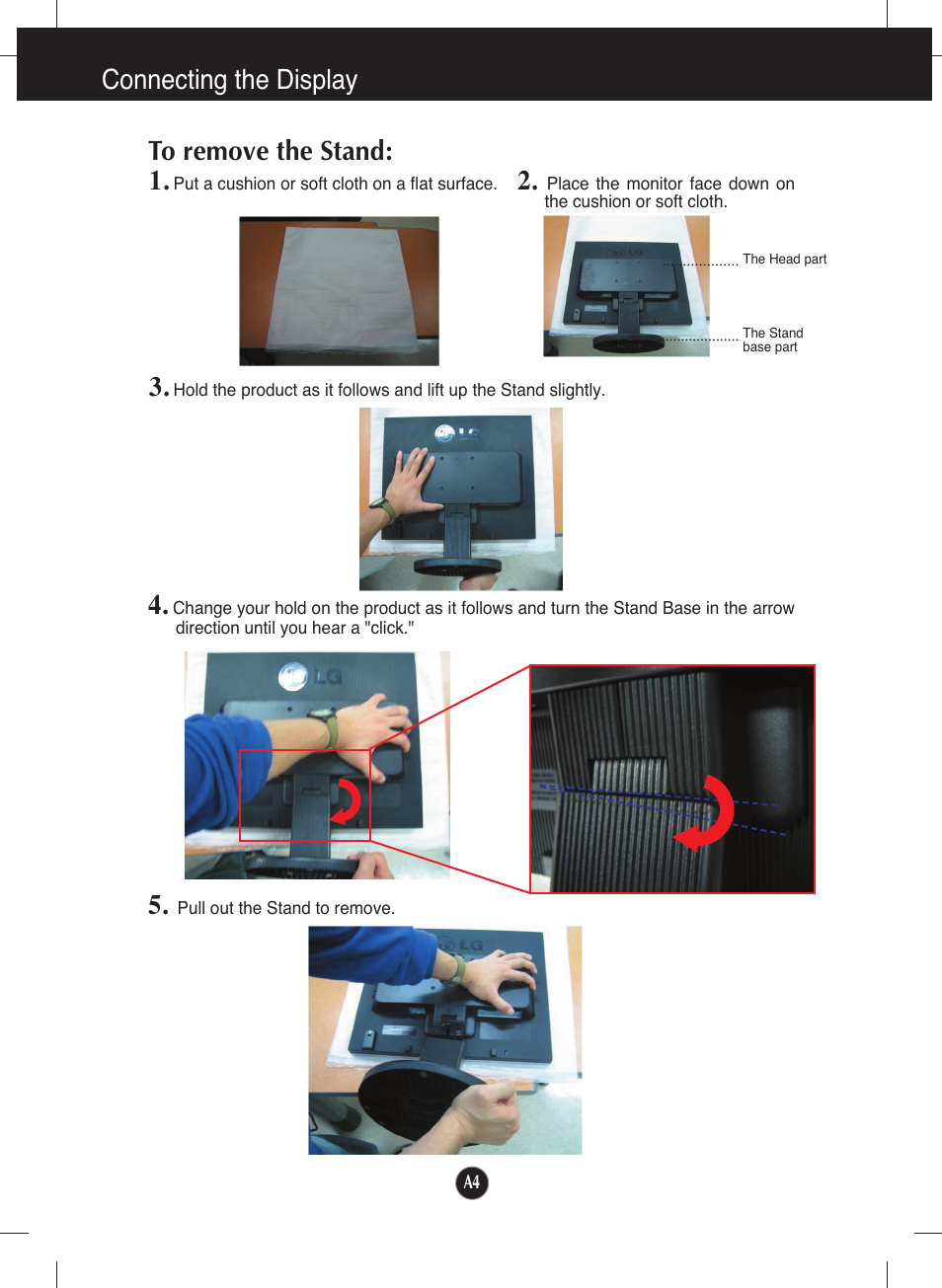 Connecting the Display

To remove the Stand:

1. Put a cushion or soft cloth on a flat surface.

2. Place the monitor face down on the cushion or soft cloth.

The Head part

The Stand base part

3. Hold the product as it follows and lift up the Stand slightly.

LG

4. Change your hold on the product as it follows and turn the Stand Base in the arrow direction until you hear a "click."

LG

5. Pull out the Stand to remove.

LG

A4