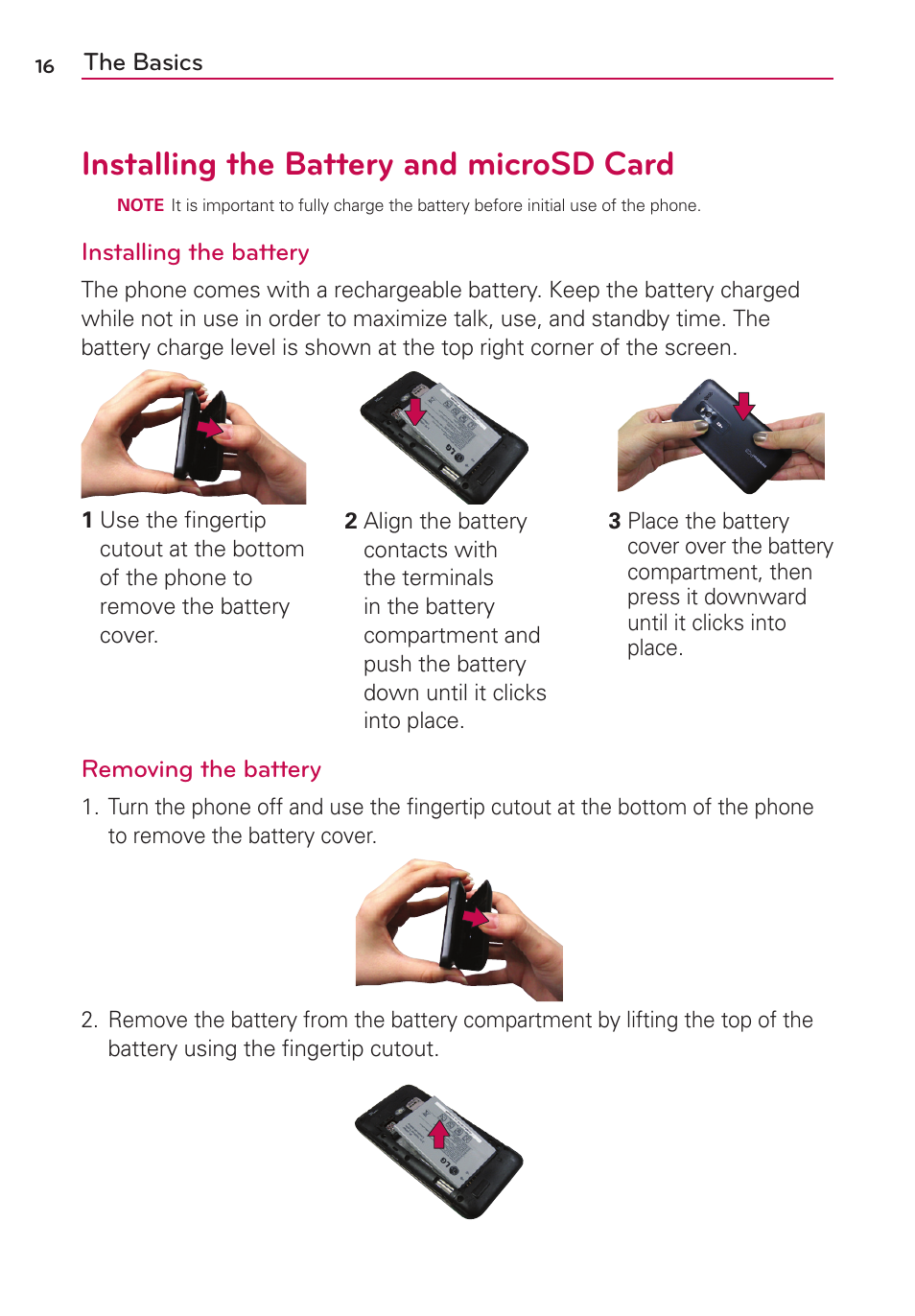 16 The Basics

Installing the Battery and microSD Card

NOTE It is important to fully charge the battery before initial use of the phone.

Installing the battery

The phone comes with a rechargeable battery. Keep the battery charged while not in use in order to maximize talk, use, and standby time. The battery charge level is shown at the top right corner of the screen.

1 Use the fingertip cutout at the bottom of the phone to remove the battery cover.

2 Align the battery contacts with the terminals in the battery compartment and push the battery down until it clicks into place.

3 Place the battery cover over the battery compartment, then press it downward until it clicks into place.

Removing the battery

1. Turn the phone off and use the fingertip cutout at the bottom of the phone to remove the battery cover.

2. Remove the battery from the battery compartment by lifting the top of the battery using the fingertip cutout.