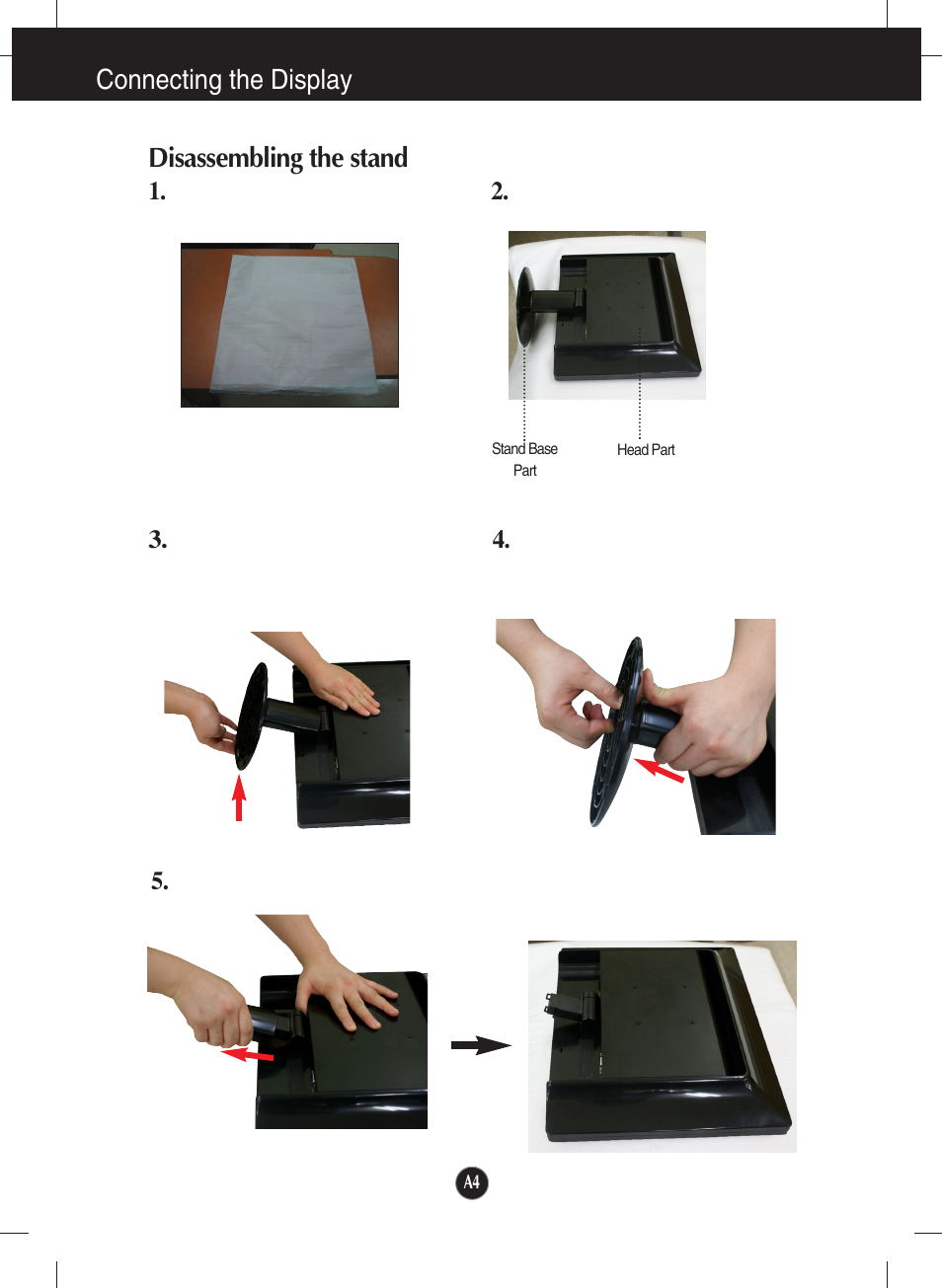 Connecting the Display

Disassembling the stand

1.

2.

Stand Base Part

Head Part

3.

4.

5.

A4