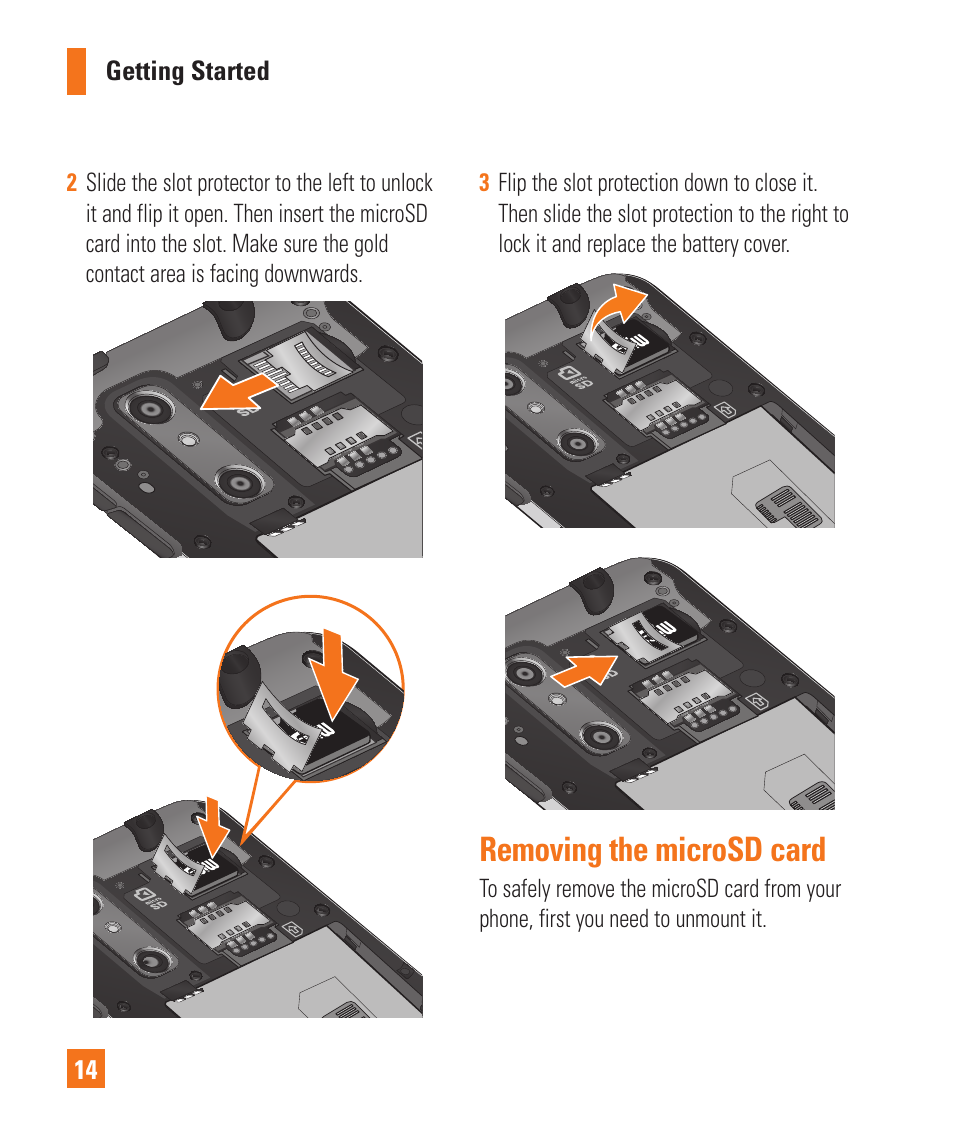 Getting Started

2 Slide the slot protector to the left to unlock it and flip it open. Then insert the microSD card into the slot. Make sure the gold contact area is facing downwards.

3 Flip the slot protection down to close it. Then slide the slot protection to the right to lock it and replace the battery cover.

Removing the microSD card

To safely remove the microSD card from your phone, first you need to unmount it.

14