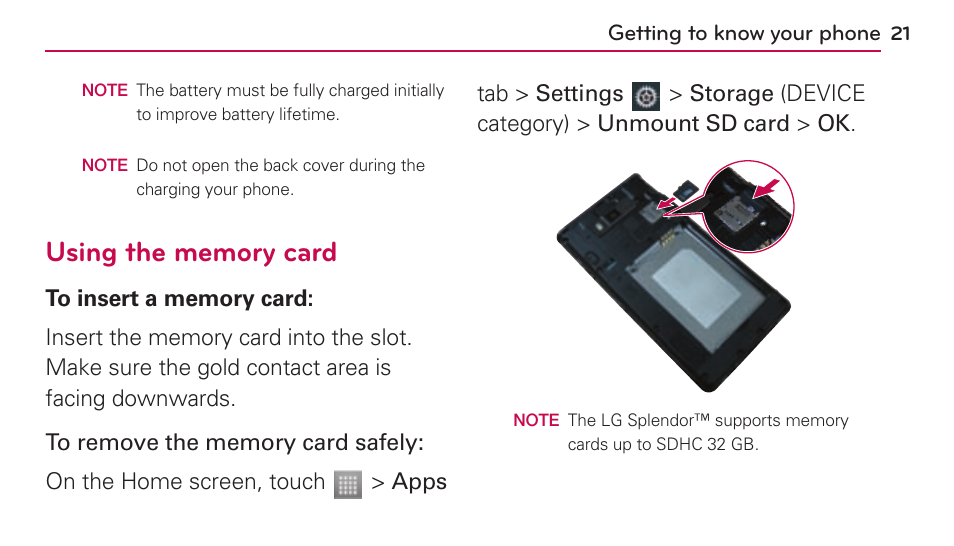 Getting to know your phone 21

NOTE The battery must be fully charged initially to improve battery lifetime.

NOTE Do not open the back cover during the charging your phone.

Using the memory card

To insert a memory card:

Insert the memory card into the slot. Make sure the gold contact area is facing downwards.

To remove the memory card safely:

On the Home screen, touch > Apps tab > Settings > Storage (DEVICE category) > Unmount SD card > OK.

NOTE The LG Splendor™ supports memory cards up to SDHC 32 GB.