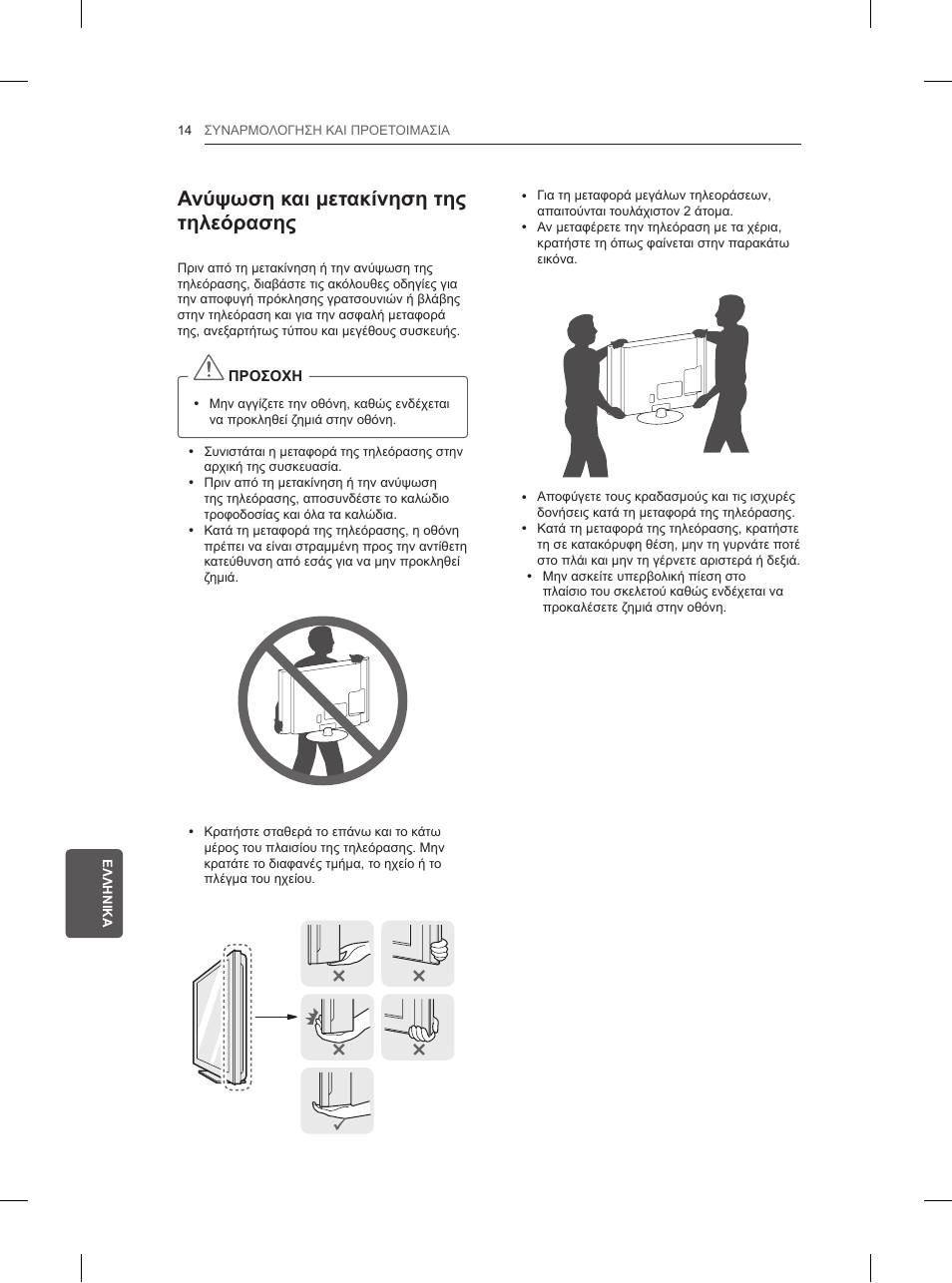 14 ΣΥΝΑΡΜΟΛΟΓΗΣΗ ΚΑΙ ΠΡΟΕΤΟΙΜΑΣΙΑ

Ανύψωση και μετακίνηση της τηλεόρασης

Πριν από τη μετακίνηση ή την ανύψωση της τηλεόρασης, διαβάστε τις ακόλουθες οδηγίες για την αποφυγή πρόκλησης γρατσουνιών ή βλάβης στην τηλεόραση και για την ασφαλή μεταφορά της, ανεξαρτήτως τύπου και μεγέθους συσκευής.

ΠΡΟΣΟΧΗ

• Μην αγγίζετε την οθόνη, καθώς ενδέχεται να προκληθεί ζημιά στην οθόνη.

• Συνιστάται η μεταφορά της τηλεόρασης στην αρχική της συσκευασία.
• Πριν από τη μετακίνηση ή την ανύψωση της τηλεόρασης, αποσυνδέστε το καλώδιο τροφοδοσίας και όλα τα καλώδια.
• Κατά τη μεταφορά της τηλεόρασης, η οθόνη πρέπει να είναι στραμμένη προς την αντίθετη κατεύθυνση από εσάς για να μην προκληθεί ζημιά.

• Κρατήστε σταθερά το επάνω και το κάτω μέρος του πλαισίου της τηλεόρασης. Μην κρατάτε το διαφανές τμήμα, το ηχείο ή το πλέγμα του ηχείου.

• Για τη μεταφορά μεγάλων τηλεοράσεων, απαιτούνται τουλάχιστον 2 άτομα.
• Αν μεταφέρετε την τηλεόραση με τα χέρια, κρατήστε τη όπως φαίνεται στην παρακάτω εικόνα.

• Αποφύγετε τους κραδασμούς και τις ισχυρές δονήσεις κατά τη μεταφορά της τηλεόρασης.
• Κατά τη μεταφορά της τηλεόρασης, κρατήστε τη σε κατακόρυφη θέση, μην τη γυρνάτε ποτέ στο πλάι και μην τη γέρνετε αριστερά ή δεξιά.
• Μην ασκείτε υπερβολική πίεση στο πλαίσιο του σκελετού καθώς ενδέχεται να προκαλέσετε ζημιά στην οθόνη.

ΕΛΛΗΝΙΚΑ