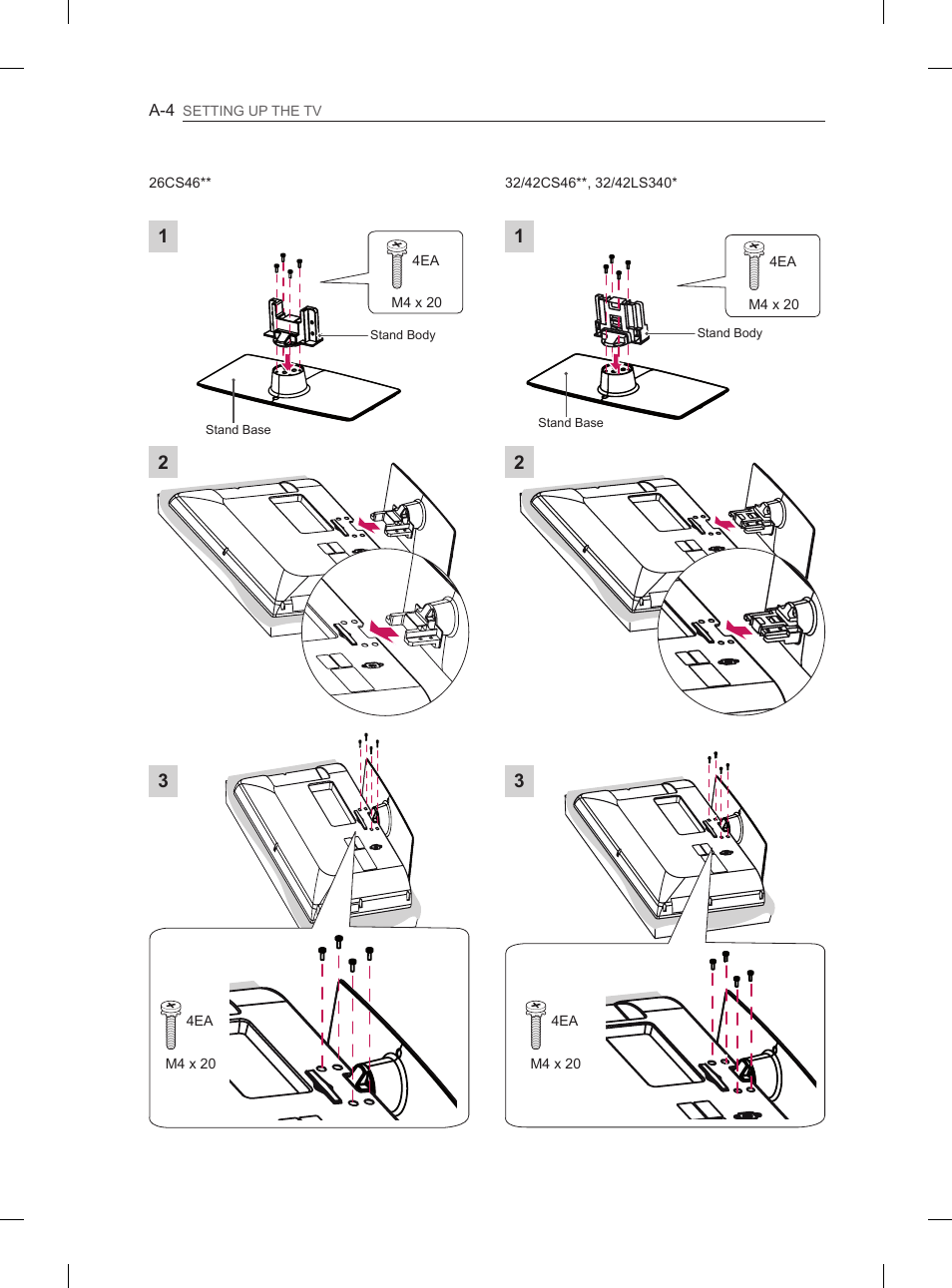 A-4 SETTING UP THE TV

26CS46**

1

4EA

M4 x 20

Stand Body

Stand Base

2

3

4EA

M4 x 20

32/42CS46**, 32/42LS340*

1

4EA

M4 x 20

Stand Body

Stand Base

2

3

4EA

M4 x 20