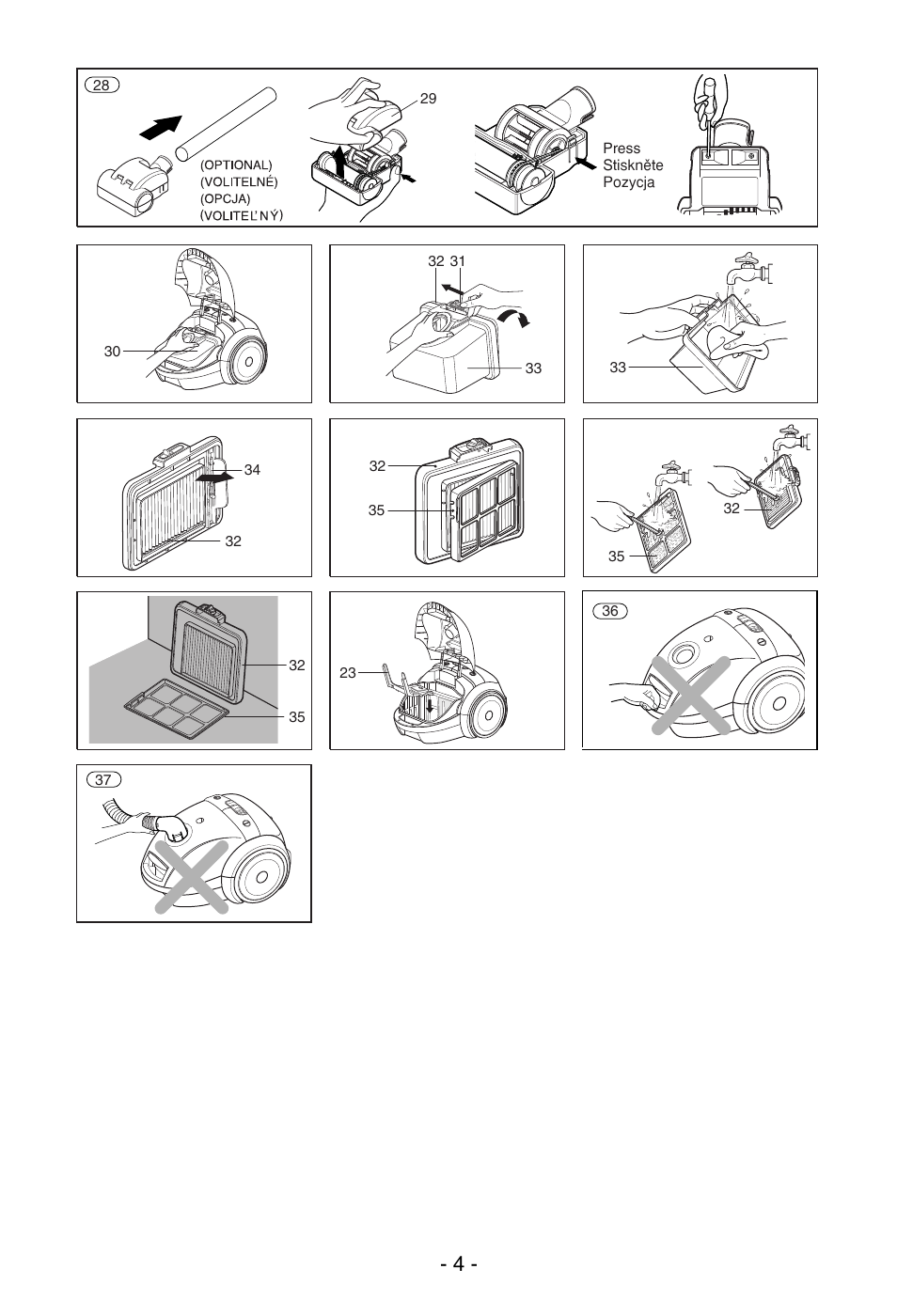 28

(OPTIONAL)
(VOLITELNÉ)
(OPCJA)
(VOLITEĽNÝ)

29

Press
Stiskněte
Pozycja

30

32 31

33

33

34

32

32

35

32

35

32

35

23

36

37

- 4 -