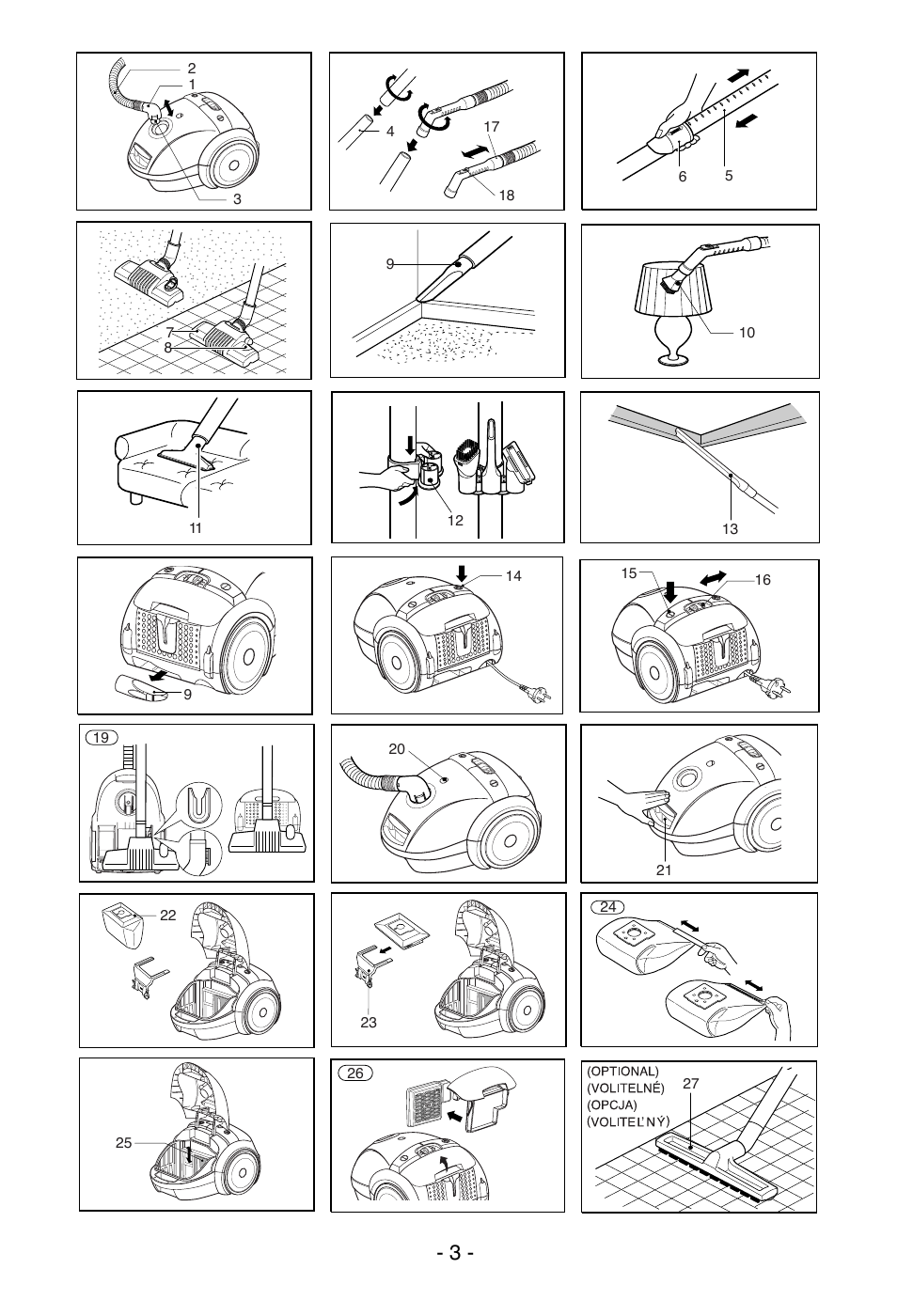 2
1
3

4
17
18

6
5

7
8

9

10

11

12

13

9

14

15
16

19

20

21

22

23

24

25

26

(OPTIONAL)
(VOLITELNÉ)
(OPCJA)
(VOLITEĽNÝ)
27

- 3 -