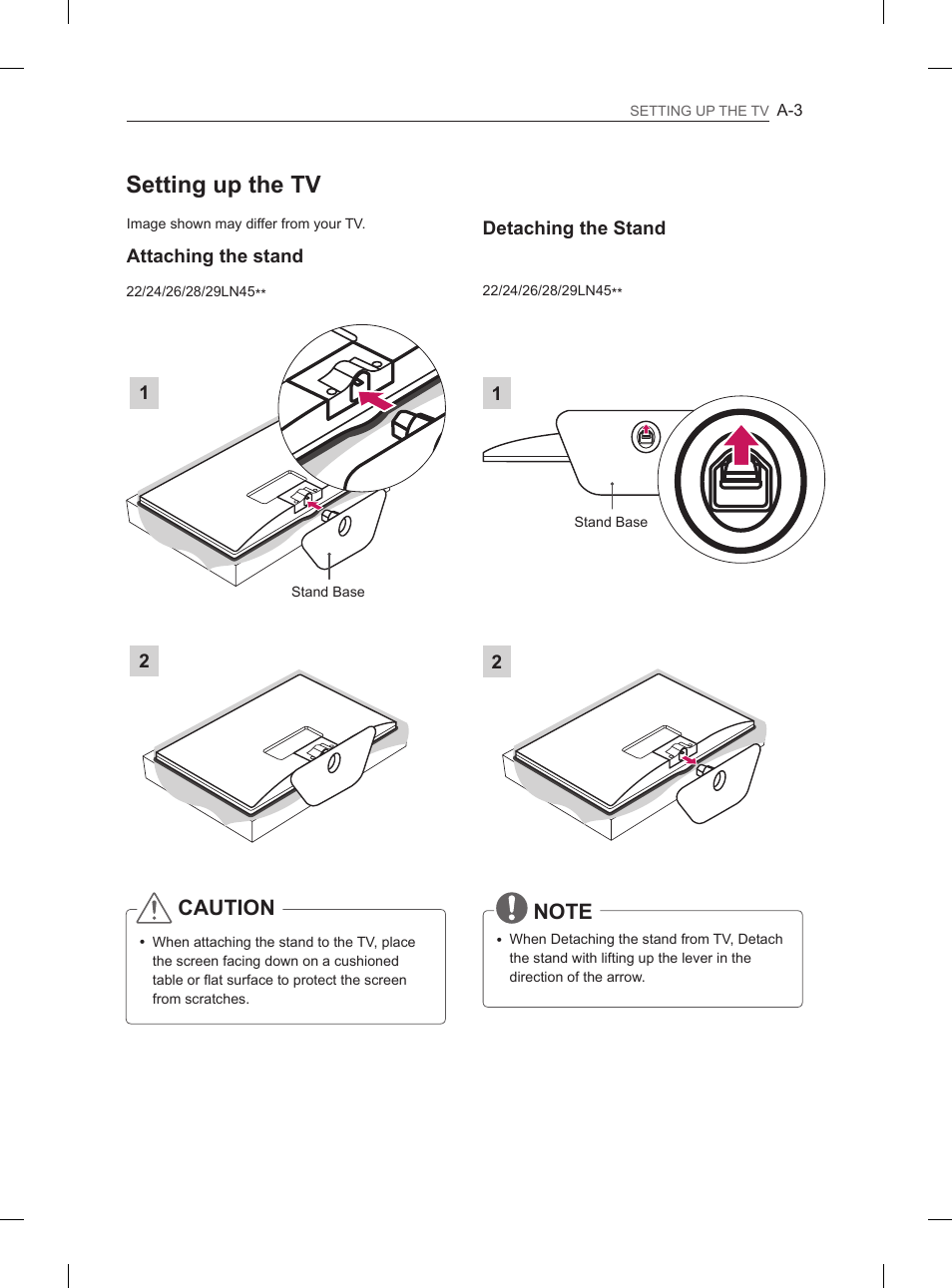 SETTING UP THE TV A-3

Setting up the TV

Image shown may differ from your TV.

Attaching the stand

22/24/26/28/29LN45**

1

Stand Base

2

CAUTION

• When attaching the stand to the TV, place the screen facing down on a cushioned table or flat surface to protect the screen from scratches.

Detaching the Stand

22/24/26/28/29LN45**

1

Stand Base

2

NOTE

• When Detaching the stand from TV, Detach the stand with lifting up the lever in the direction of the arrow.