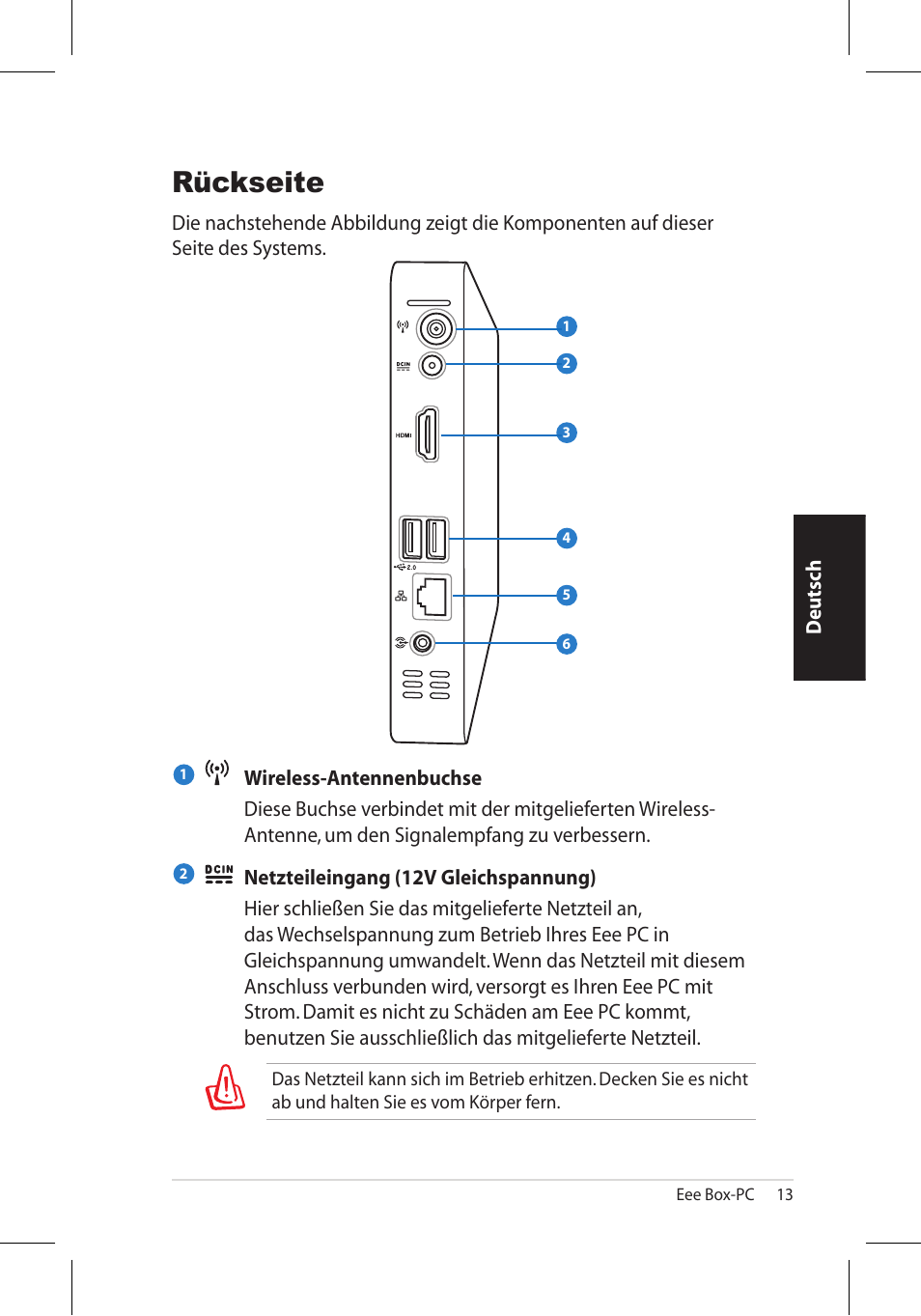 Rückseite

Die nachstehende Abbildung zeigt die Komponenten auf dieser Seite des Systems.

DCIN

HDMI

2.0

1
2
3
4
5
6

Deutsch

1 Wireless-Antennenbuchse
Diese Buchse verbindet mit der mitgelieferten Wireless-Antenne, um den Signalempfang zu verbessern.

2 DCIN Netzteileingang (12V Gleichspannung)
Hier schließen Sie das mitgelieferte Netzteil an, das Wechselspannung zum Betrieb Ihres Eee PC in Gleichspannung umwandelt. Wenn das Netzteil mit diesem Anschluss verbunden wird, versorgt es Ihren Eee PC mit Strom. Damit es nicht zu Schäden am Eee PC kommt, benutzen Sie ausschließlich das mitgelieferte Netzteil.

Das Netzteil kann sich im Betrieb erhitzen. Decken Sie es nicht ab und halten Sie es vom Körper fern.

Eee Box-PC 13