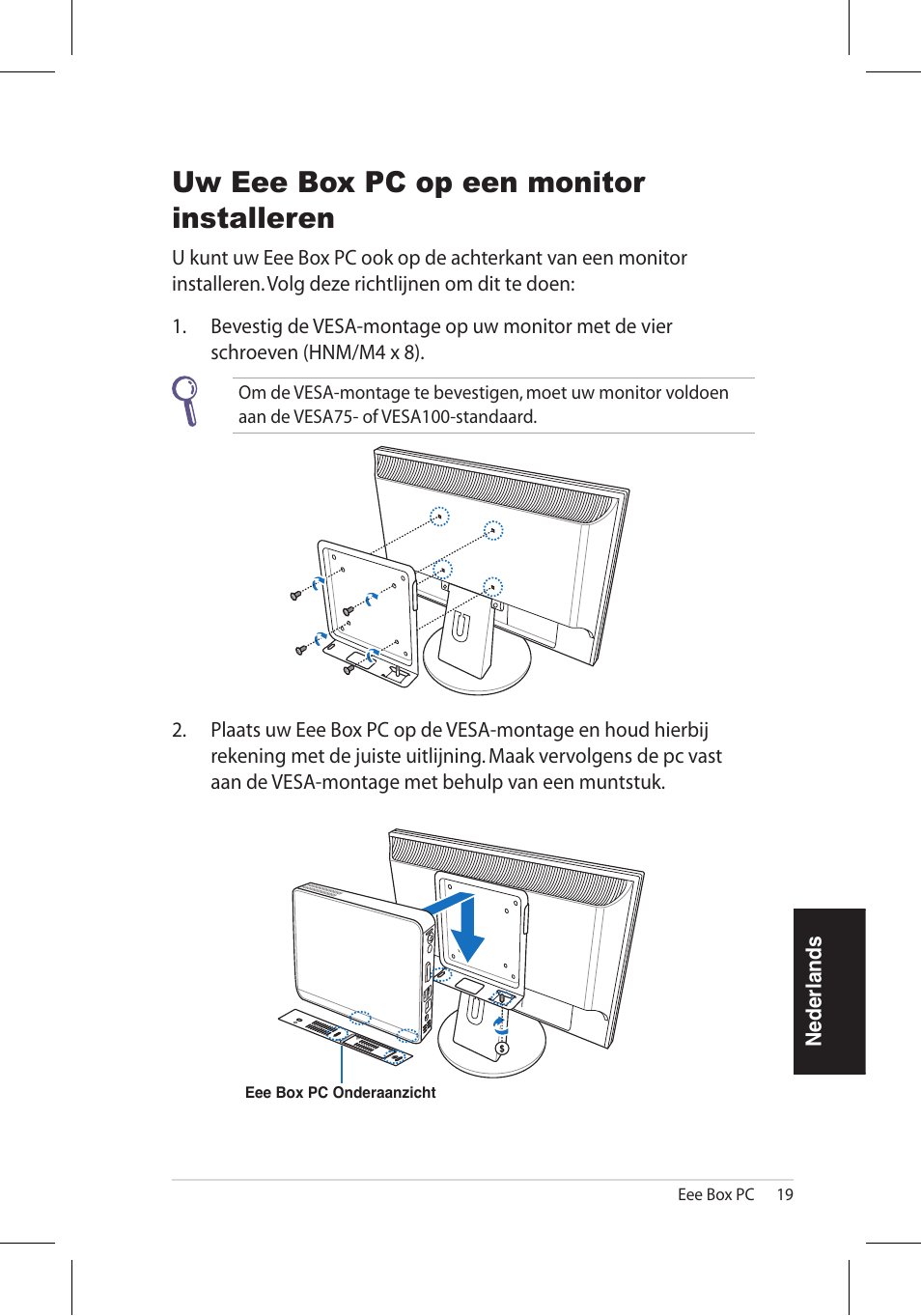 Uw Eee Box PC op een monitor installeren

U kunt uw Eee Box PC ook op de achterkant van een monitor installeren. Volg deze richtlijnen om dit te doen:

1. Bevestig de VESA-montage op uw monitor met de vier schroeven (HNM/M4 x 8).

Om de VESA-montage te bevestigen, moet uw monitor voldoen aan de VESA75- of VESA100-standaard.

2. Plaats uw Eee Box PC op de VESA-montage en houd hierbij rekening met de juiste uitlijning. Maak vervolgens de pc vast aan de VESA-montage met behulp van een muntstuk.

Eee Box PC Onderaanzicht

Nederlands

Eee Box PC 19