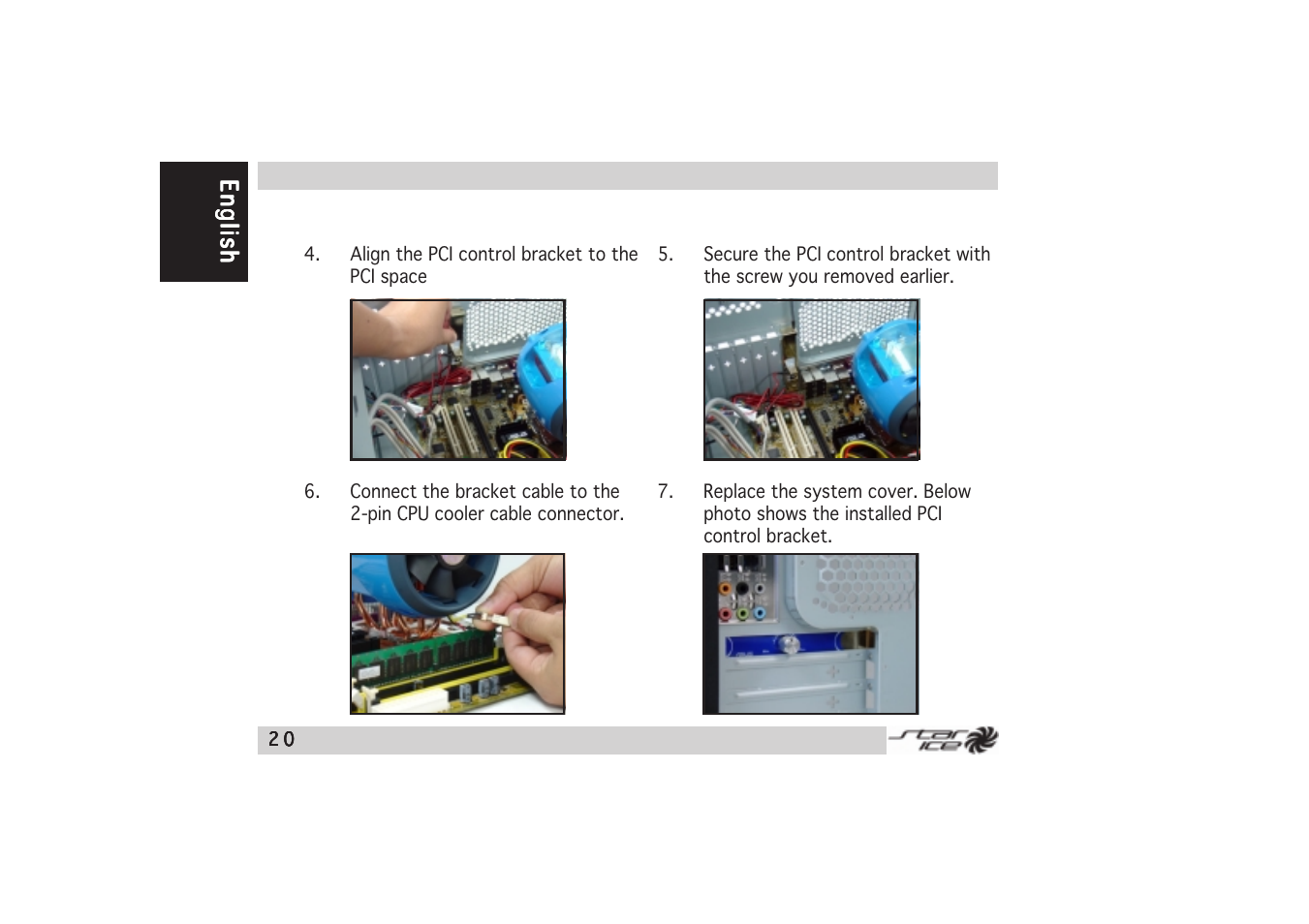 English

4. Align the PCI control bracket to the PCI space

5. Secure the PCI control bracket with the screw you removed earlier.

6. Connect the bracket cable to the 2-pin CPU cooler cable connector.

7. Replace the system cover. Below photo shows the installed PCI control bracket.

20

star ice