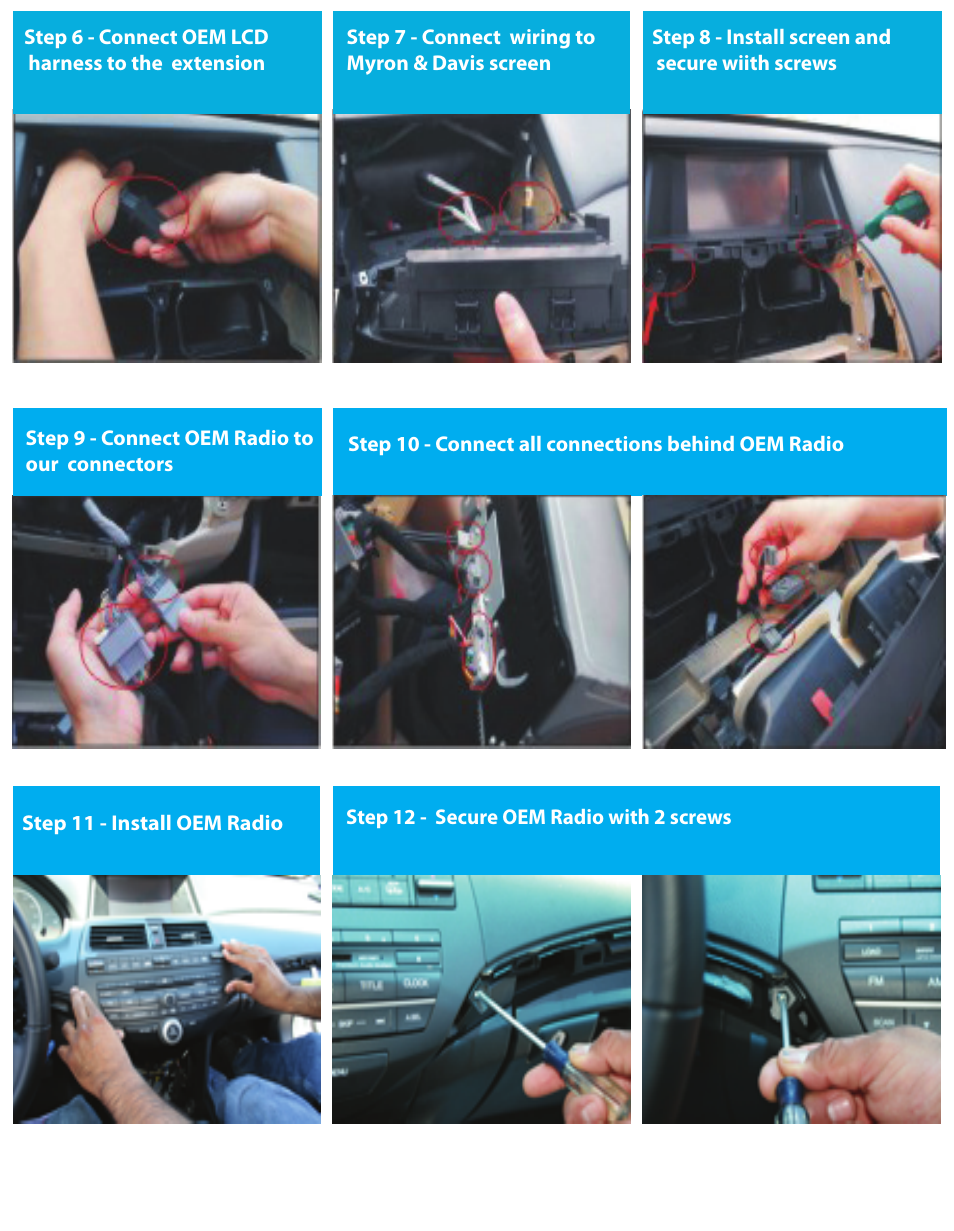 Step 6 - Connect OEM LCD harness to the extension

Step 7 - Connect wiring to Myron & Davis screen

Step 8 - Install screen and secure wiith screws

Step 9 - Connect OEM Radio to our connectors

Step 10 - Connect all connections behind OEM Radio

Step 11 - Install OEM Radio

Step 12 - Secure OEM Radio with 2 screws

TITLE CLOCK

LOAD

FM

AM

SCAN