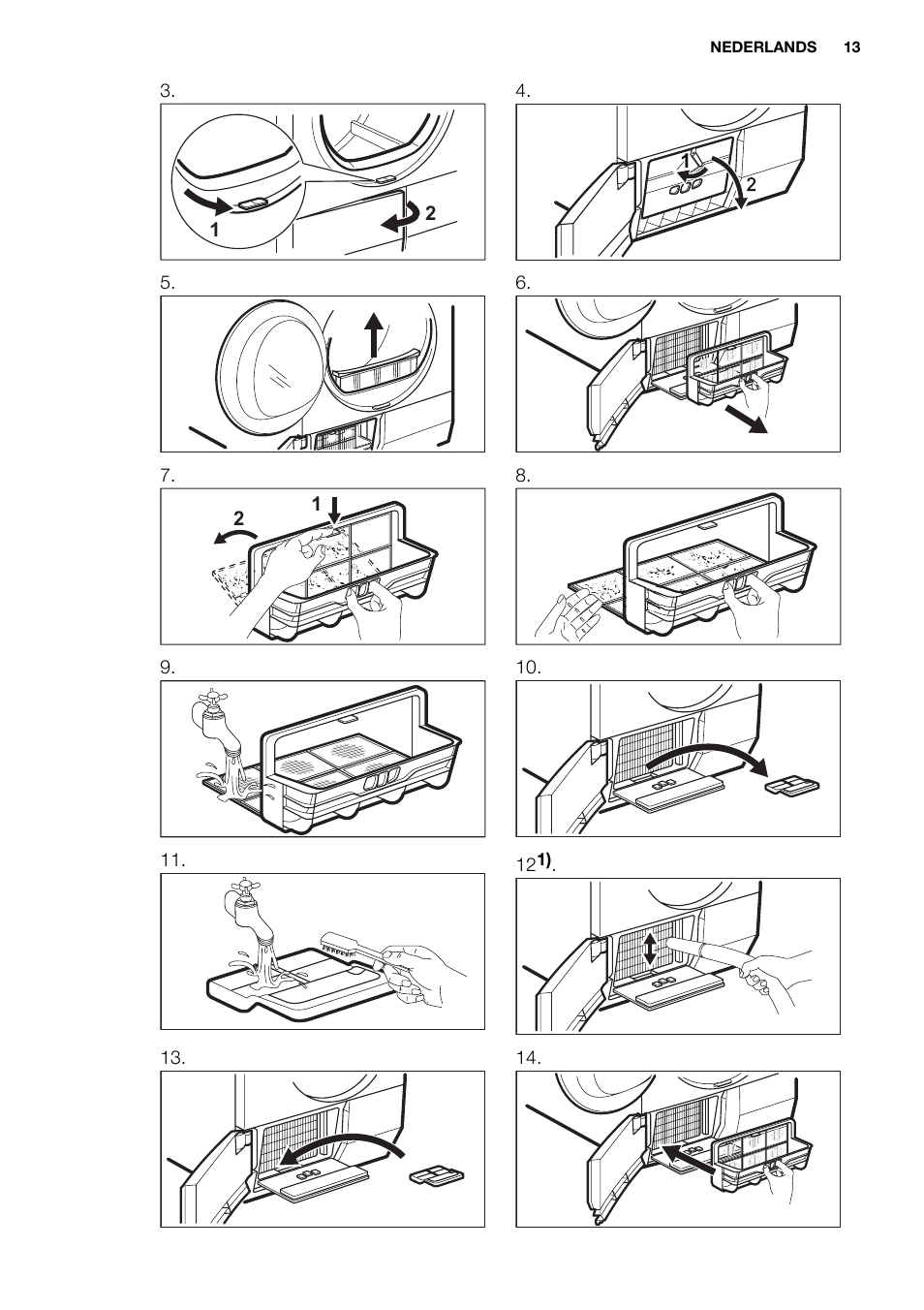 NEDERLANDS 13

3.

1

2

4.

1

2

5.

6.

7.

2

1

8.

9.

10.

11.

12$^{1)}$.

13.

14.