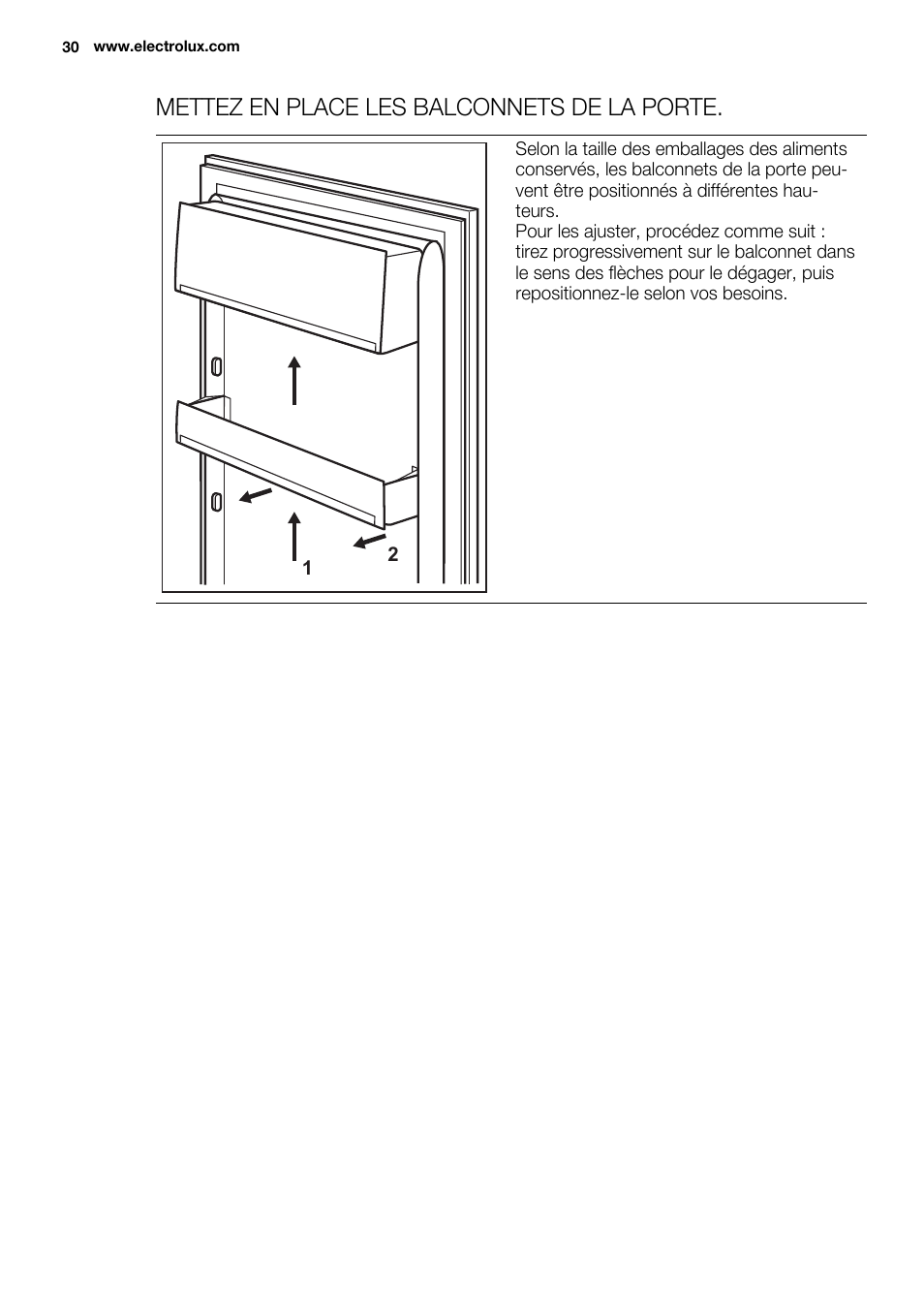 30 www.electrolux.com

METTEZ EN PLACE LES BALCONNETS DE LA PORTE.

1

2

Selon la taille des emballages des aliments conservés, les balconnets de la porte peuvent être positionnés à différentes hauteurs.
Pour les ajuster, procédez comme suit : tirez progressivement sur le balconnet dans le sens des flèches pour le dégager, puis repositionnez-le selon vos besoins.