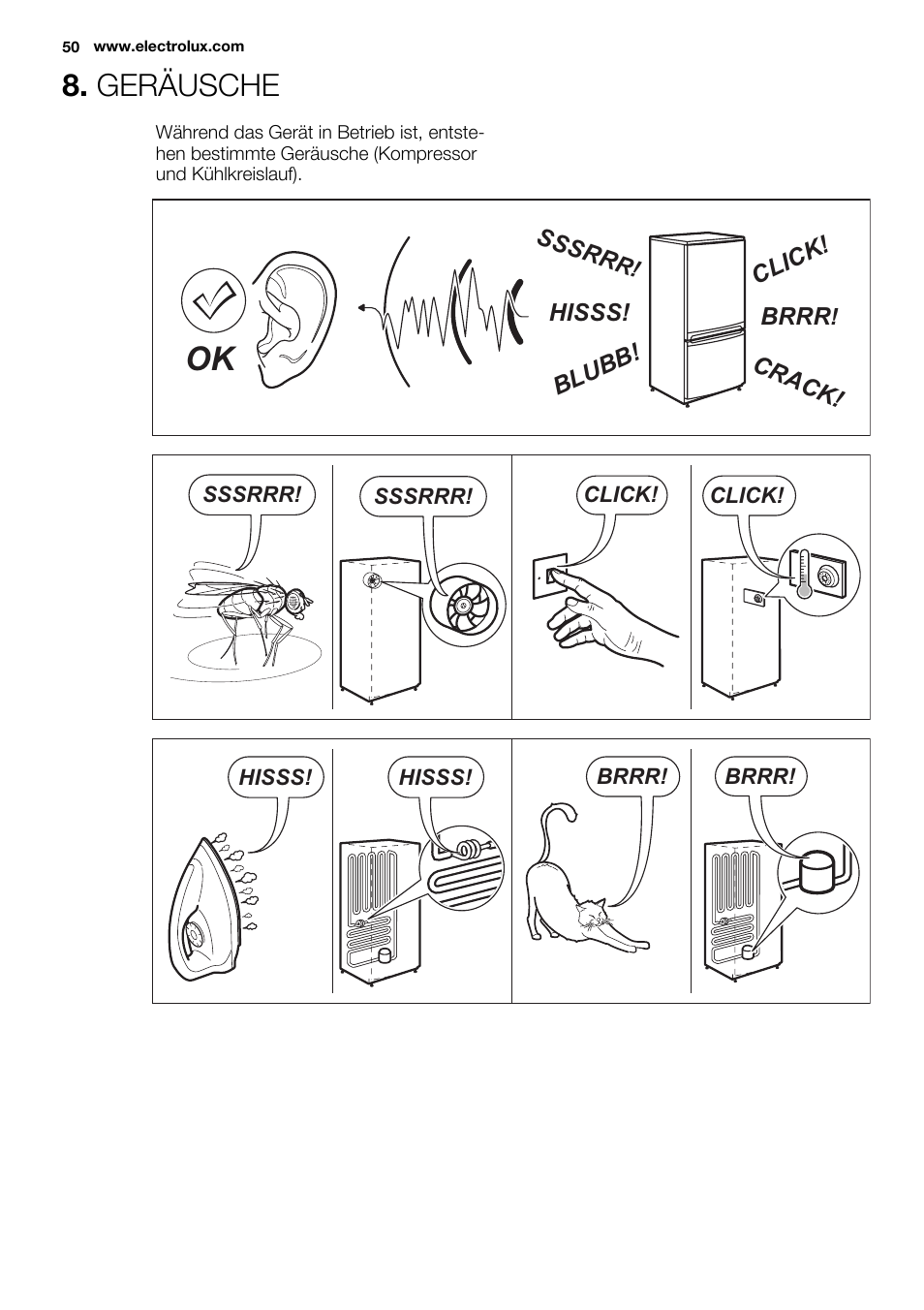 50 www.electrolux.com

8. GERÄUSCHE

Während das Gerät in Betrieb ist, entstehen bestimmte Geräusche (Kompressor und Kühlkreislauf).

OK

SSSRRR!

HISSS!

BLUBB!

CLICK!

BRRR!

CRACK!

SSSRRR!

SSSRRR!

CLICK!

CLICK!

HISSS!

HISSS!

BRRR!

BRRR!