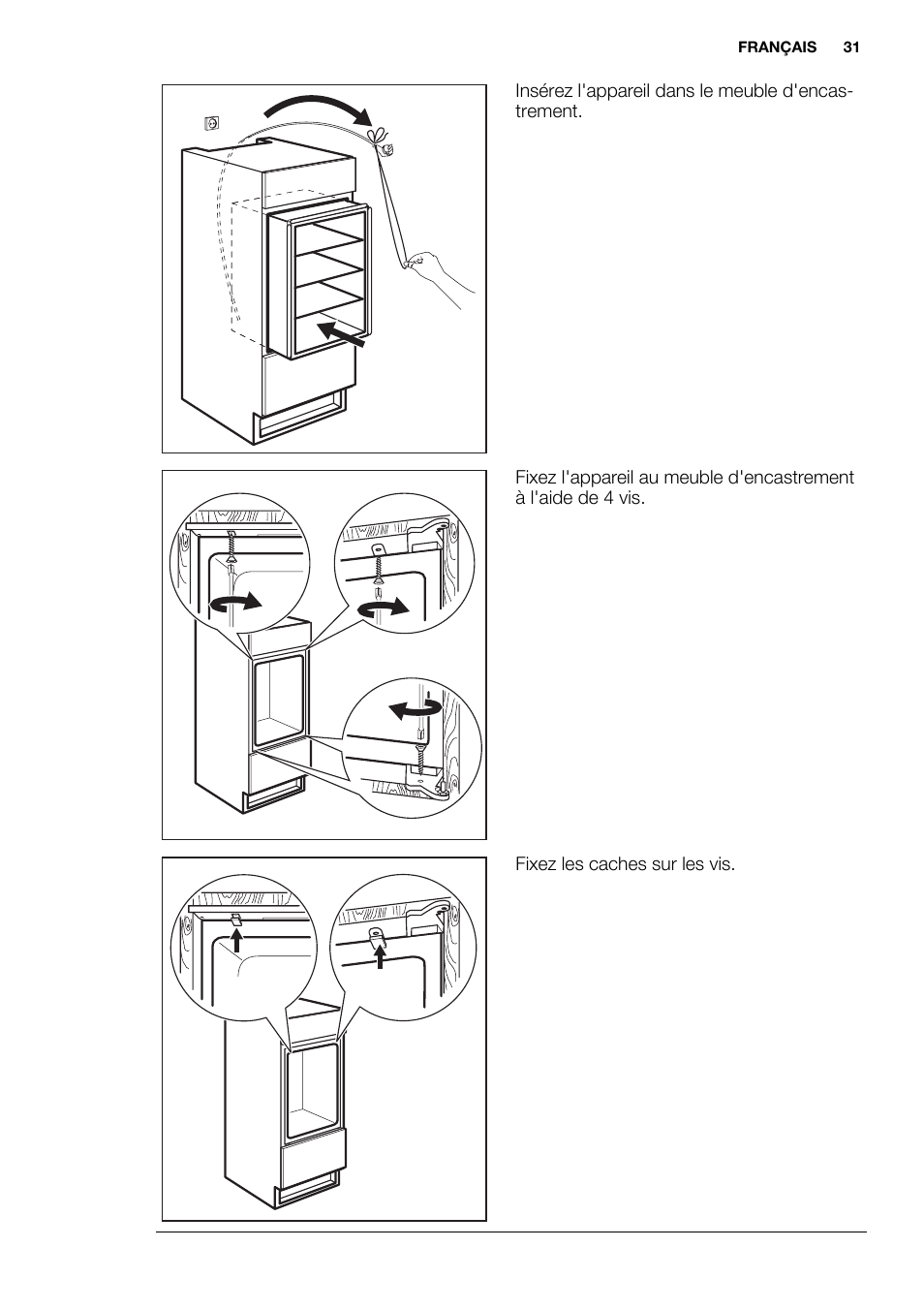 FRANÇAIS 31

Insérez l'appareil dans le meuble d'encastrement.

Fixez l'appareil au meuble d'encastrement à l'aide de 4 vis.

Fixez les caches sur les vis.