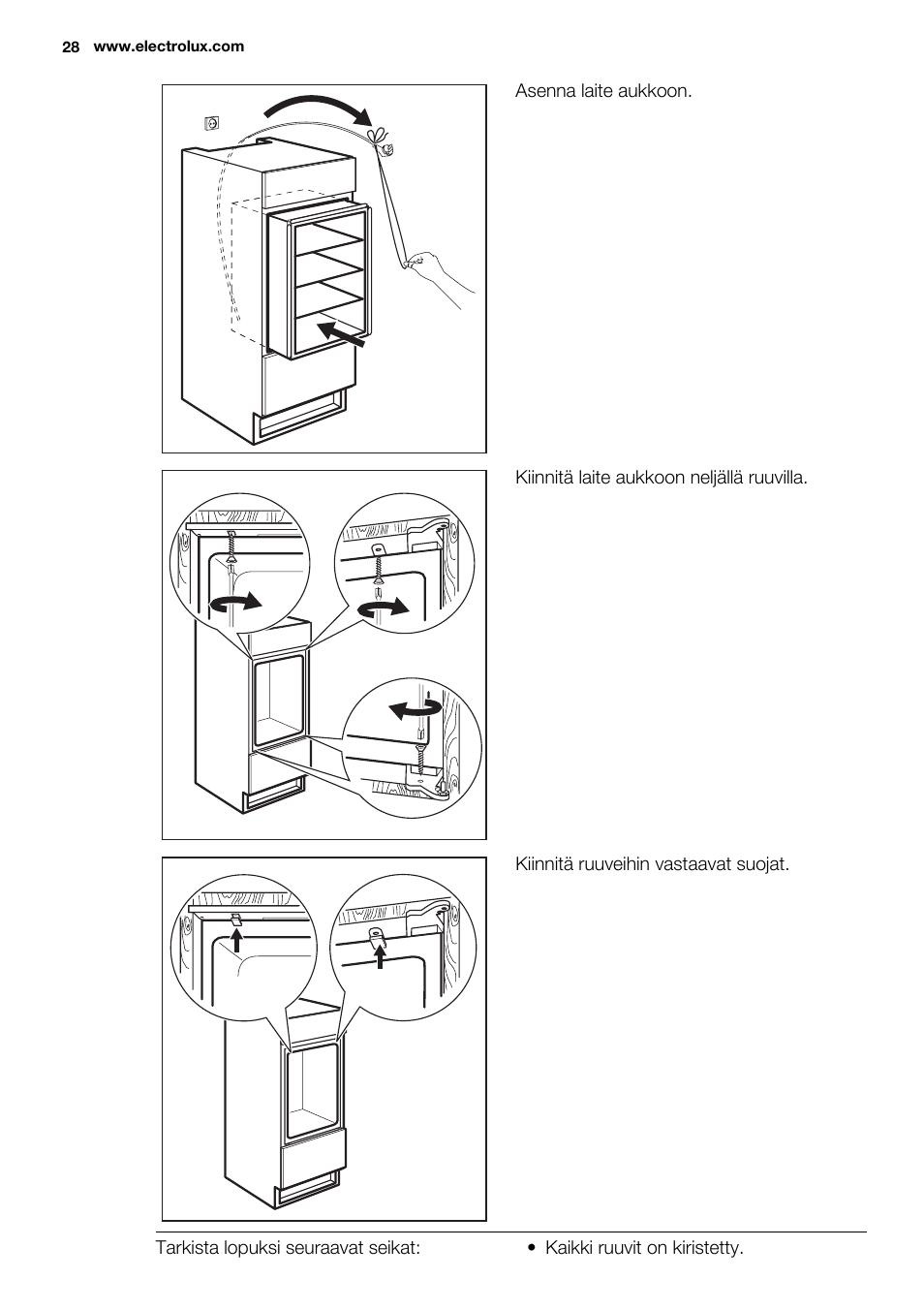 28 www.electrolux.com

Asenna laite aukkoon.

Kiinnitä laite aukkoon neljällä ruuvilla.

Kiinnitä ruuveihin vastaavat suojat.

Tarkista lopuksi seuraavat seikat:

• Kaikki ruuvit on kiristetty.