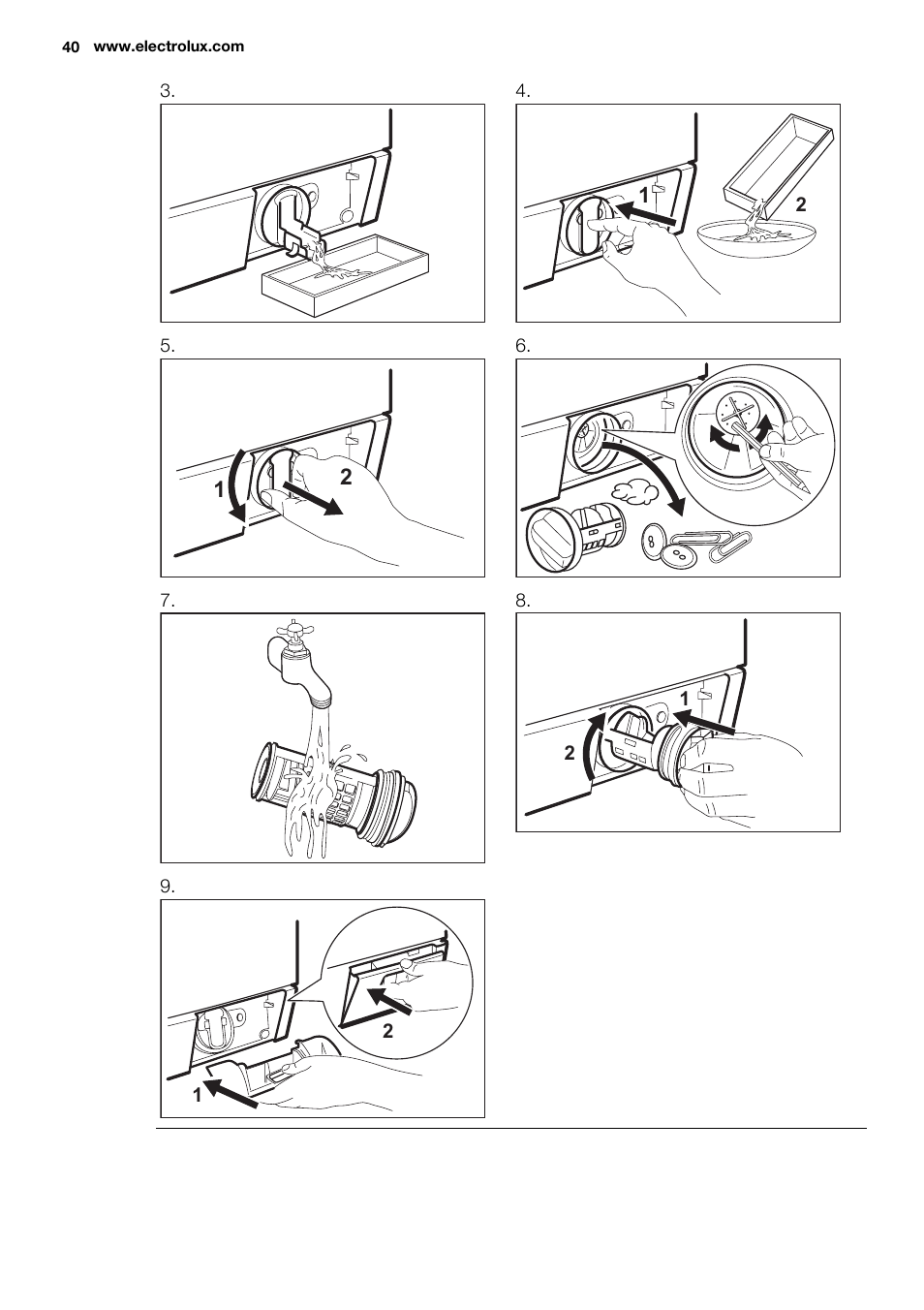 40 www.electrolux.com

3.

4.

1

2

5.

1

2

6.

7.

8.

1

2

9.

2

1