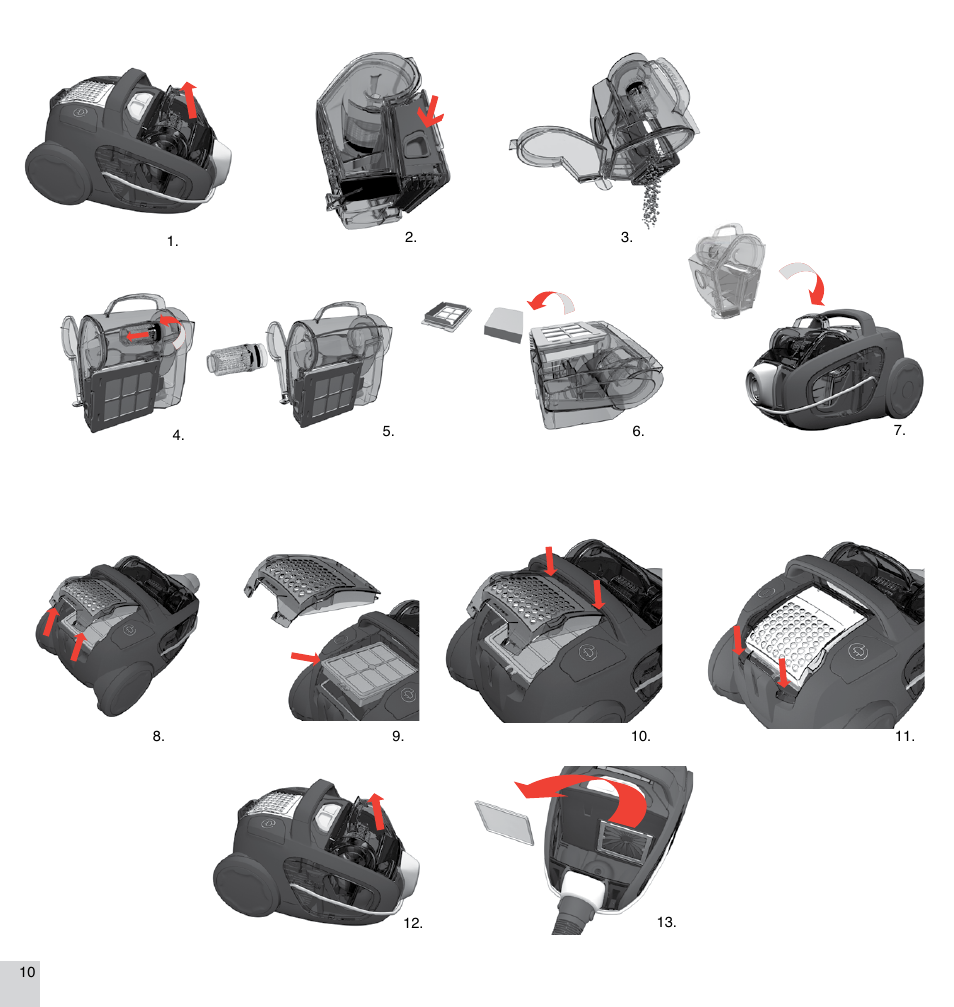 1.

2.

3.

4.

5.

6.

7.

8.

9.

10.

11.

12.

13.

10