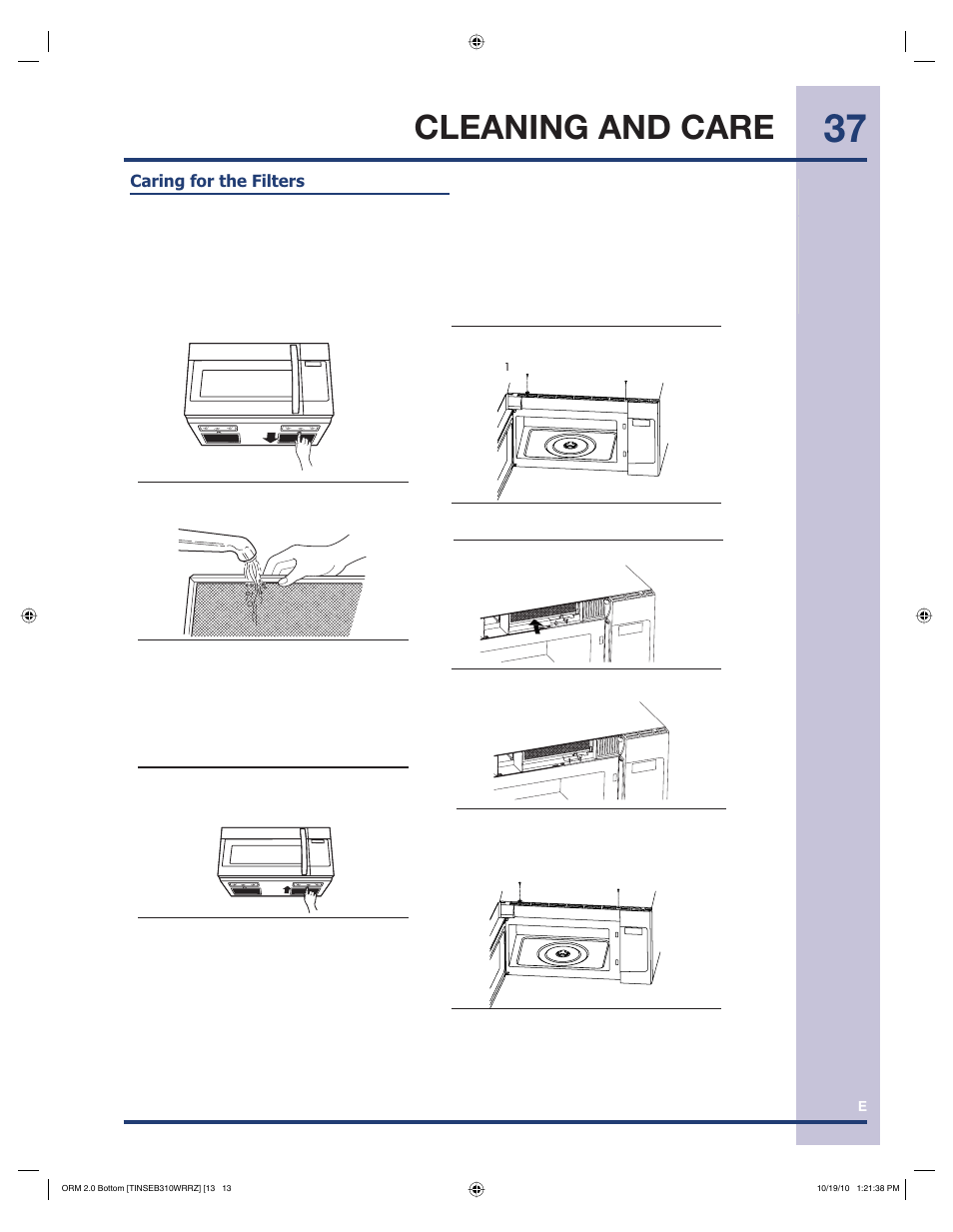 CLEANING AND CARE

37

Caring for the Filters

1

E

ORM 2.0 Bottom [TINSEB310WRRZ] [13 13

10/19/10 1:21:38 PM