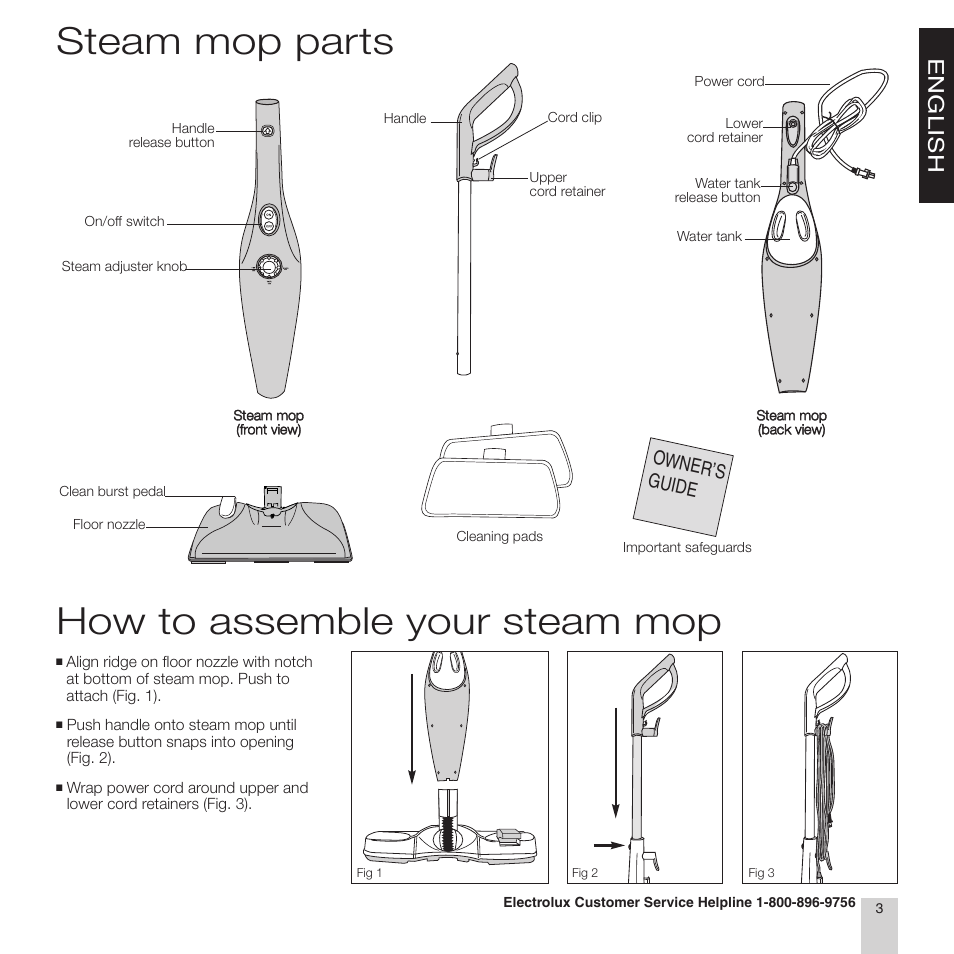 Steam mop parts

ENGLISH

Handle release button

On/off switch

Steam adjuster knob

Steam mop (front view)

Handle

Cord clip

Upper cord retainer

Power cord

Lower cord retainer

Water tank release button

Water tank

Steam mop (back view)

Clean burst pedal

Floor nozzle

Cleaning pads

OWNER'S GUIDE

Important safeguards

How to assemble your steam mop

■ Align ridge on floor nozzle with notch at bottom of steam mop. Push to attach (Fig. 1).

■ Push handle onto steam mop until release button snaps into opening (Fig. 2).

■ Wrap power cord around upper and lower cord retainers (Fig. 3).

Fig 1

Fig 2

Fig 3

Electrolux Customer Service Helpline 1-800-896-9756

3