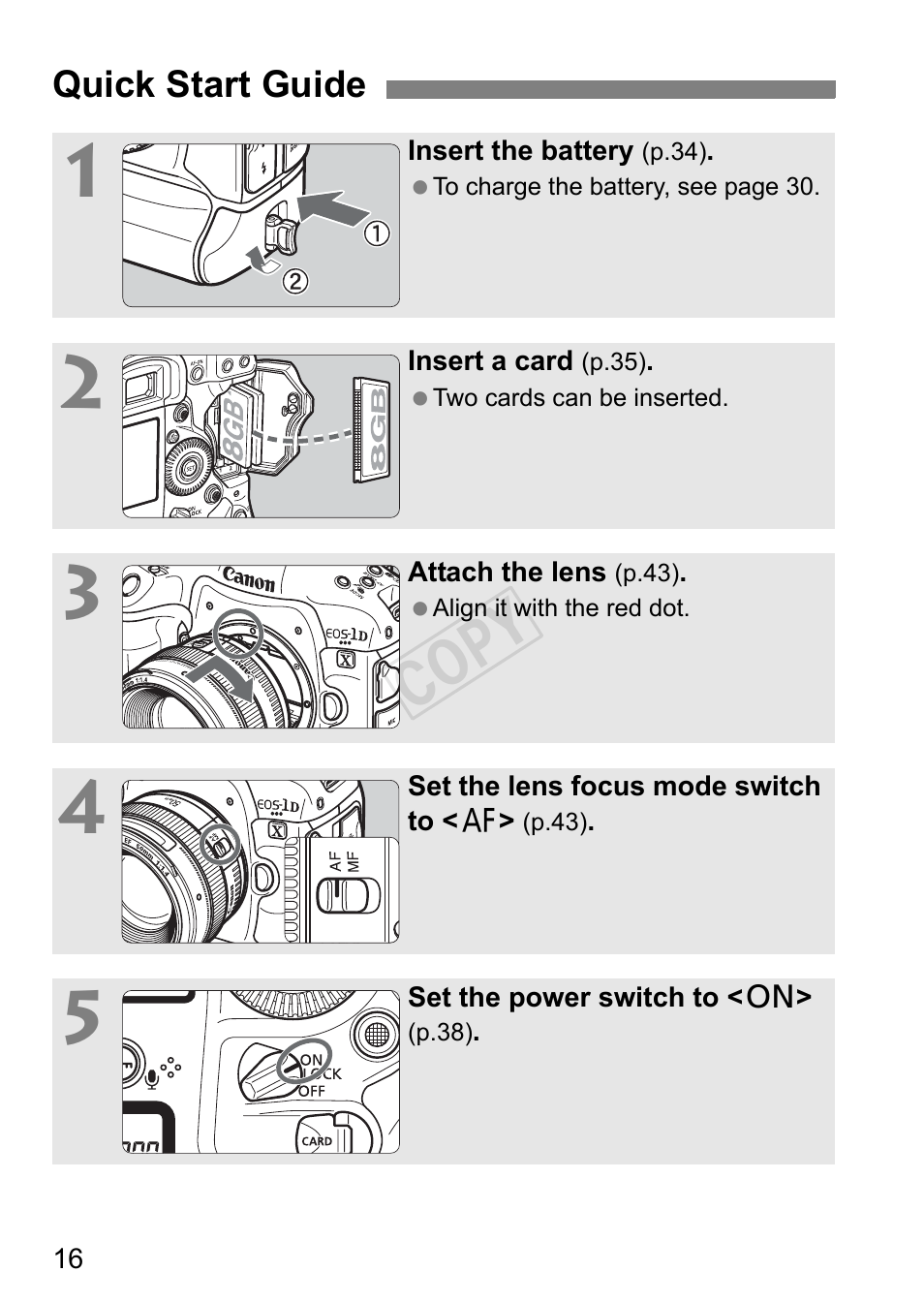 Quick Start Guide

1

①

②

Insert the battery (p.34).

● To charge the battery, see page 30.

2

8GB

8GB

Insert a card (p.35).

● Two cards can be inserted.

3

Canon

EOS-1D X

Attach the lens (p.43).

● Align it with the red dot.

COPY

4

EOS-1D X

AF MF

Set the lens focus mode switch to <AF> (p.43).

5

ON LOCK OFF

CARD

Set the power switch to <ON> (p.38).

16