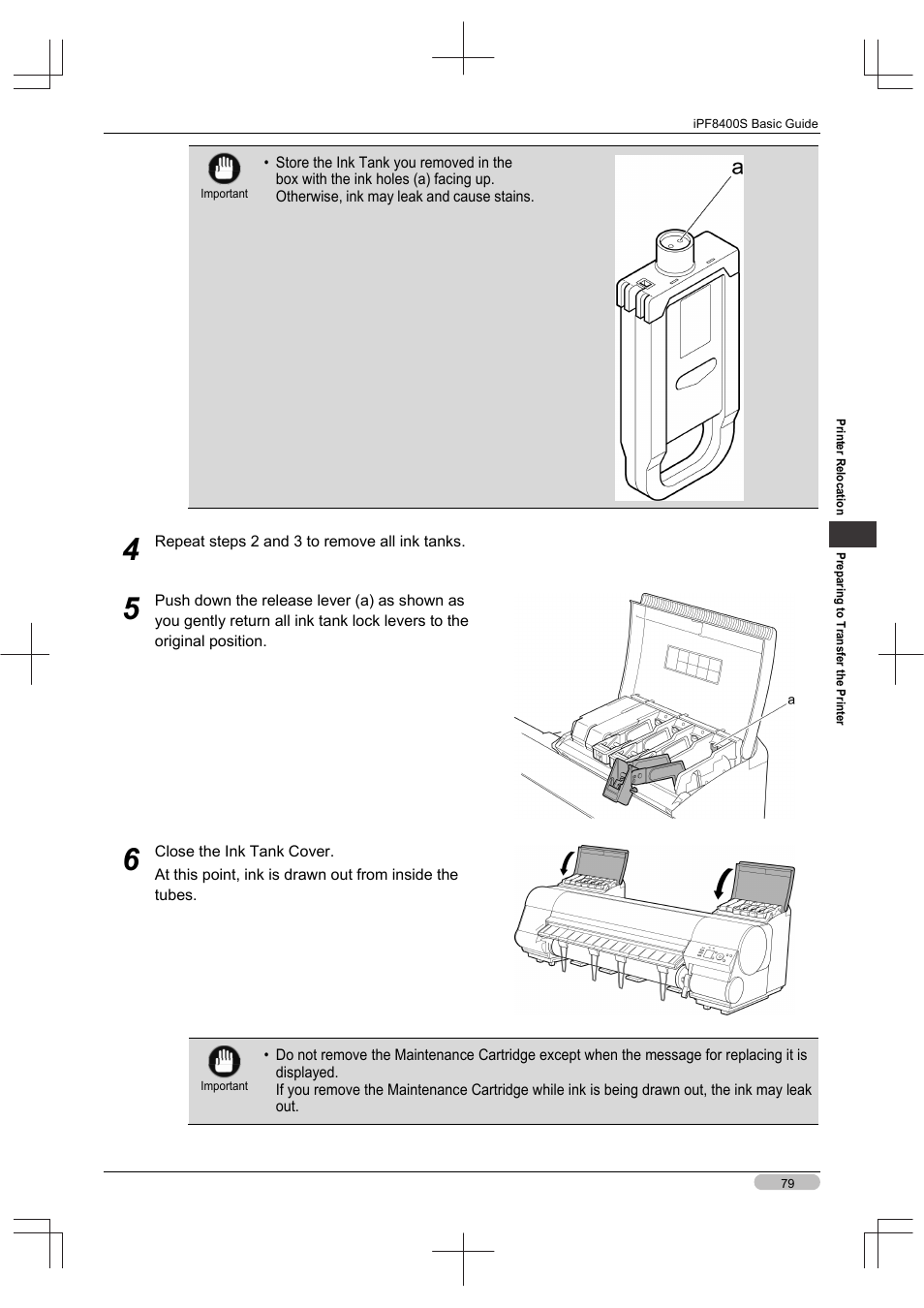 iPF8400S Basic Guide

Important

• Store the Ink Tank you removed in the box with the ink holes (a) facing up. Otherwise, ink may leak and cause stains.

a

4 Repeat steps 2 and 3 to remove all ink tanks.

5 Push down the release lever (a) as shown as you gently return all ink tank lock levers to the original position.

a

6 Close the Ink Tank Cover.

At this point, ink is drawn out from inside the tubes.

Important

• Do not remove the Maintenance Cartridge except when the message for replacing it is displayed.
If you remove the Maintenance Cartridge while ink is being drawn out, the ink may leak out.

Printer Relocation

Preparing to Transfer the Printer

79