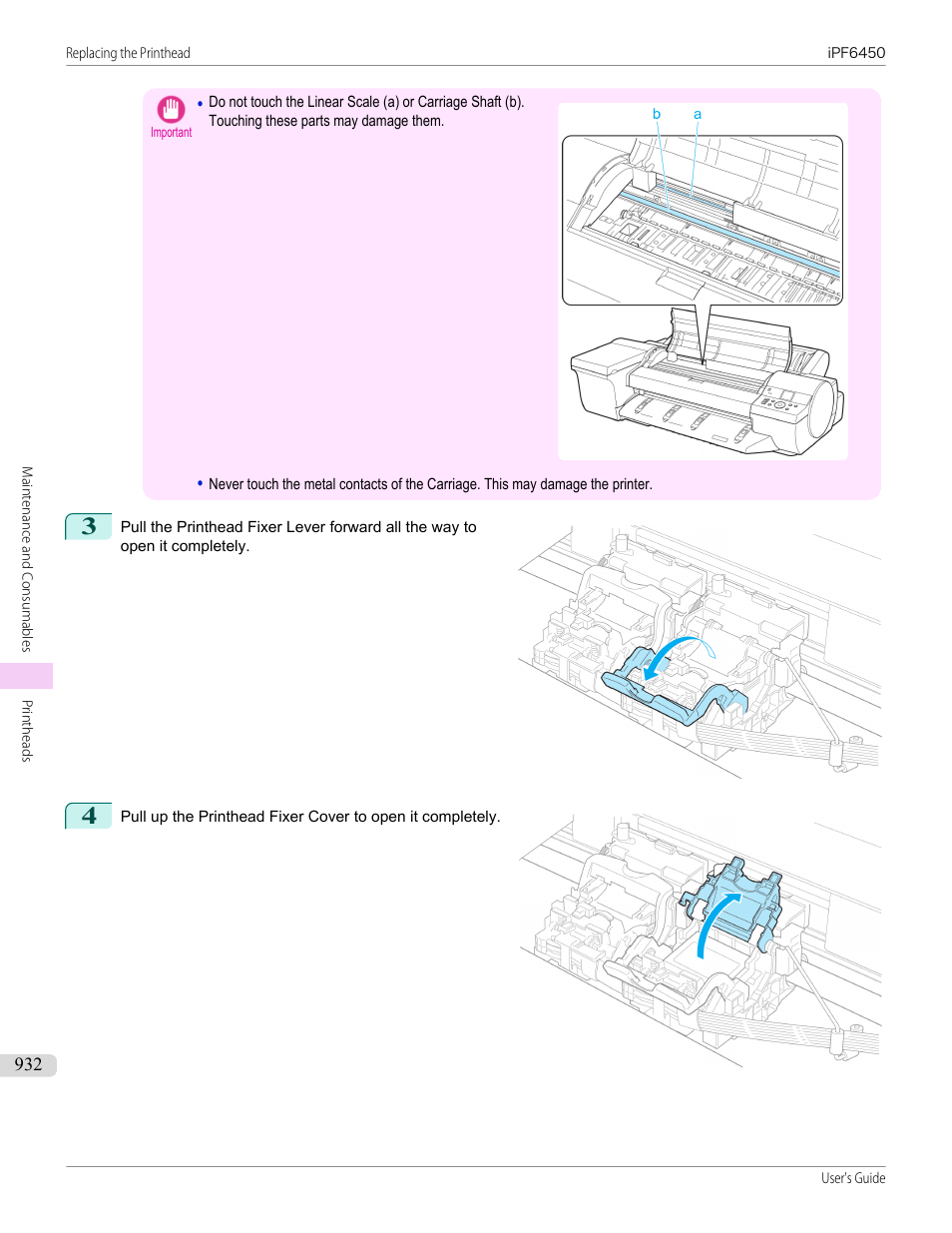 Replacing the Printhead

iPF6450

Important

• Do not touch the Linear Scale (a) or Carriage Shaft (b). Touching these parts may damage them.

b a

• Never touch the metal contacts of the Carriage. This may damage the printer.

3 Pull the Printhead Fixer Lever forward all the way to open it completely.

4 Pull up the Printhead Fixer Cover to open it completely.

Maintenance and Consumables

Printheads

932

User's Guide