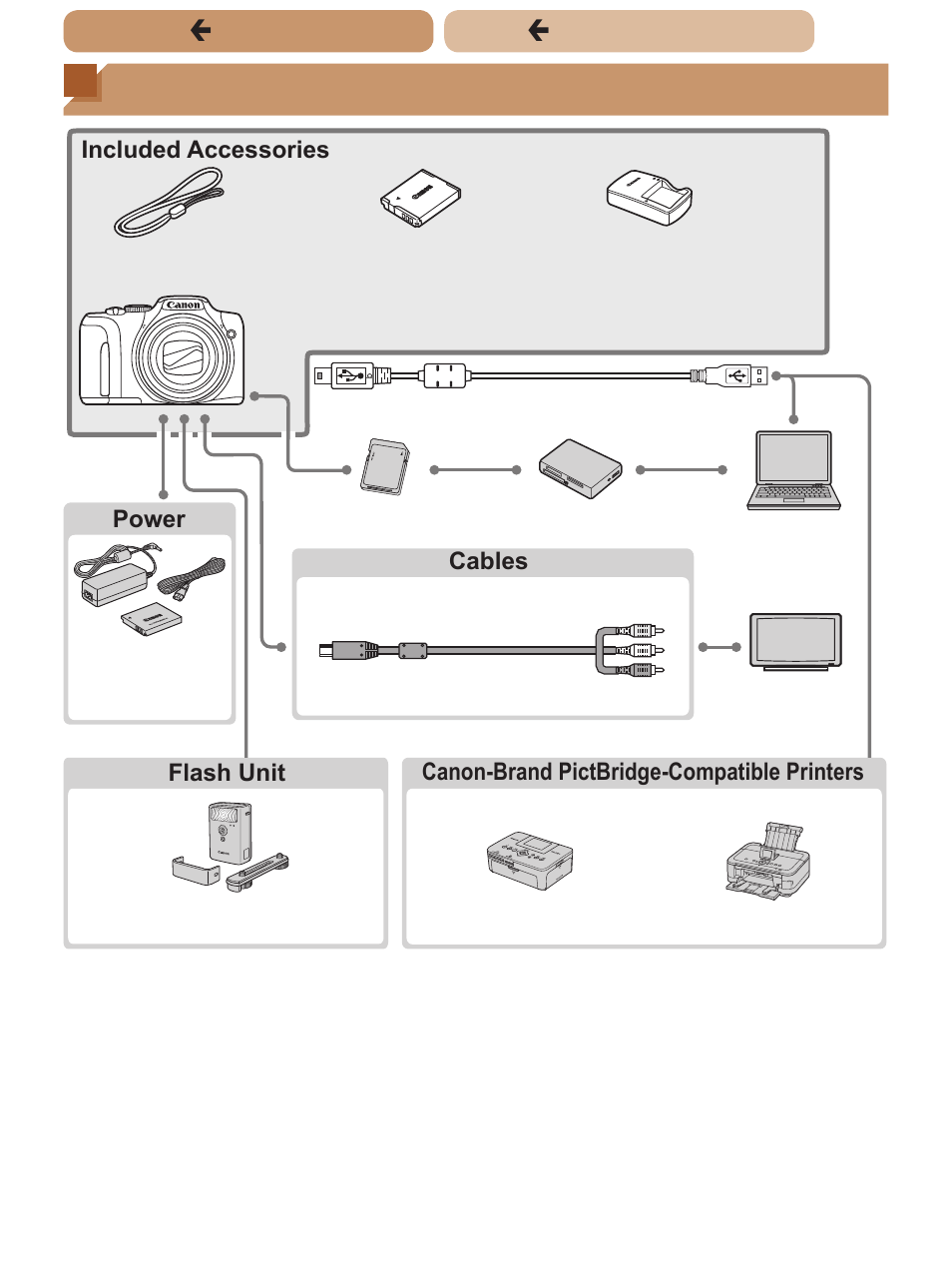 Included Accessories

Canon

Power

Cables

Flash Unit

Canon-Brand PictBridge-Compatible Printers