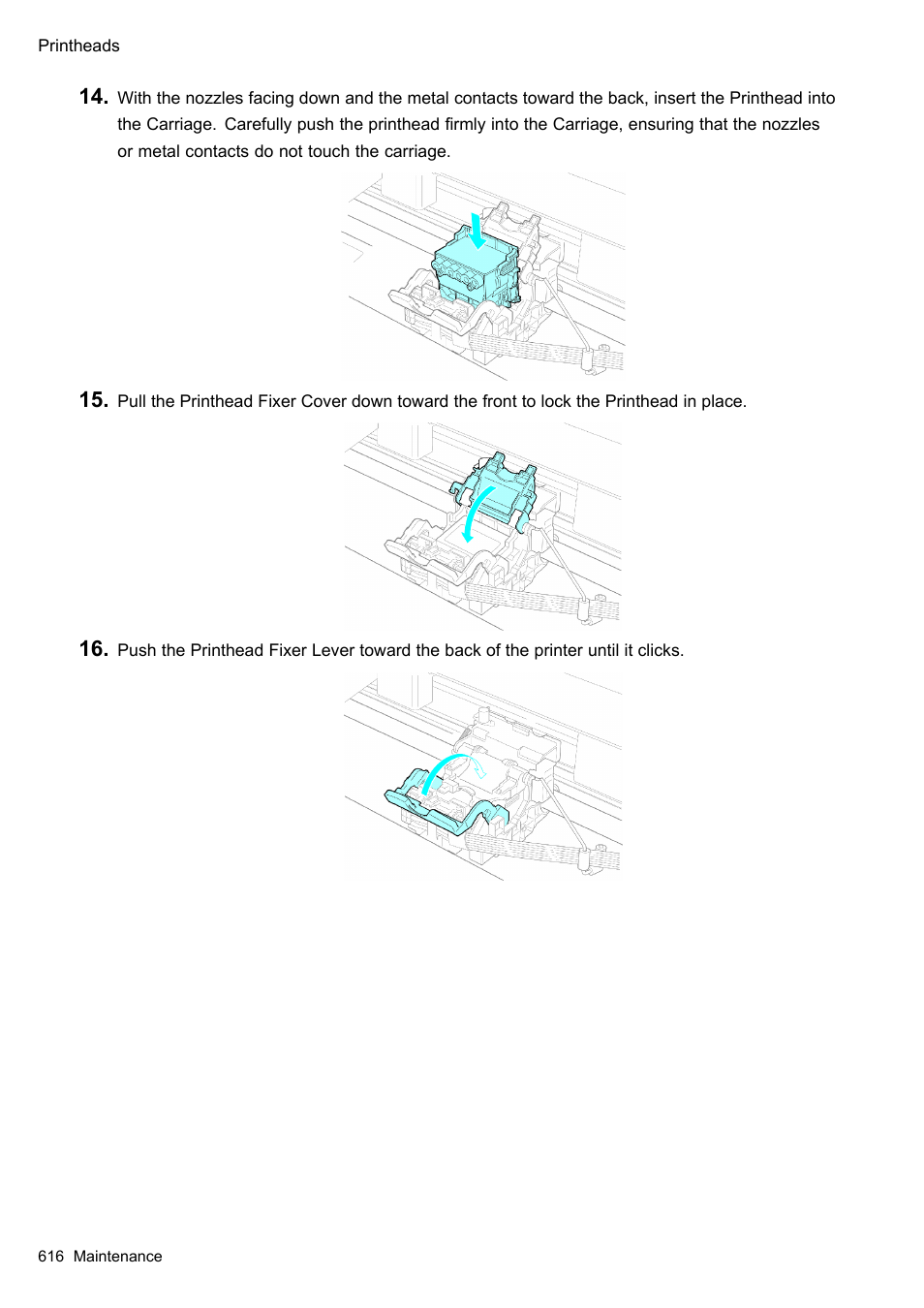 Printheads

14. With the nozzles facing down and the metal contacts toward the back, insert the Printhead into the Carriage. Carefully push the printhead firmly into the Carriage, ensuring that the nozzles or metal contacts do not touch the carriage.

15. Pull the Printhead Fixer Cover down toward the front to lock the Printhead in place.

16. Push the Printhead Fixer Lever toward the back of the printer until it clicks.

616 Maintenance