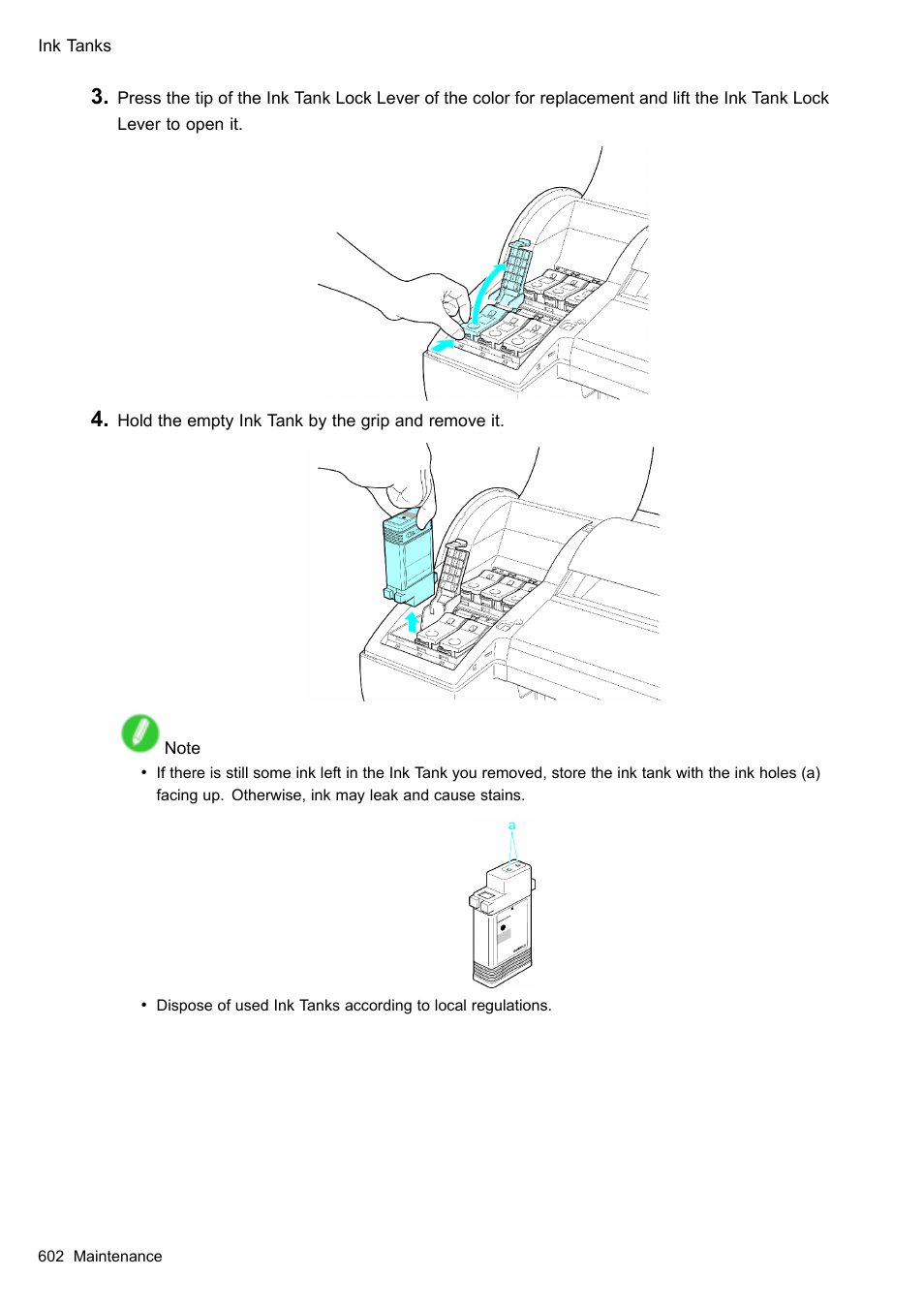 Ink Tanks

3. Press the tip of the Ink Tank Lock Lever of the color for replacement and lift the Ink Tank Lock Lever to open it.

4. Hold the empty Ink Tank by the grip and remove it.

Note

• If there is still some ink left in the Ink Tank you removed, store the ink tank with the ink holes (a) facing up. Otherwise, ink may leak and cause stains.

a

• Dispose of used Ink Tanks according to local regulations.

602 Maintenance