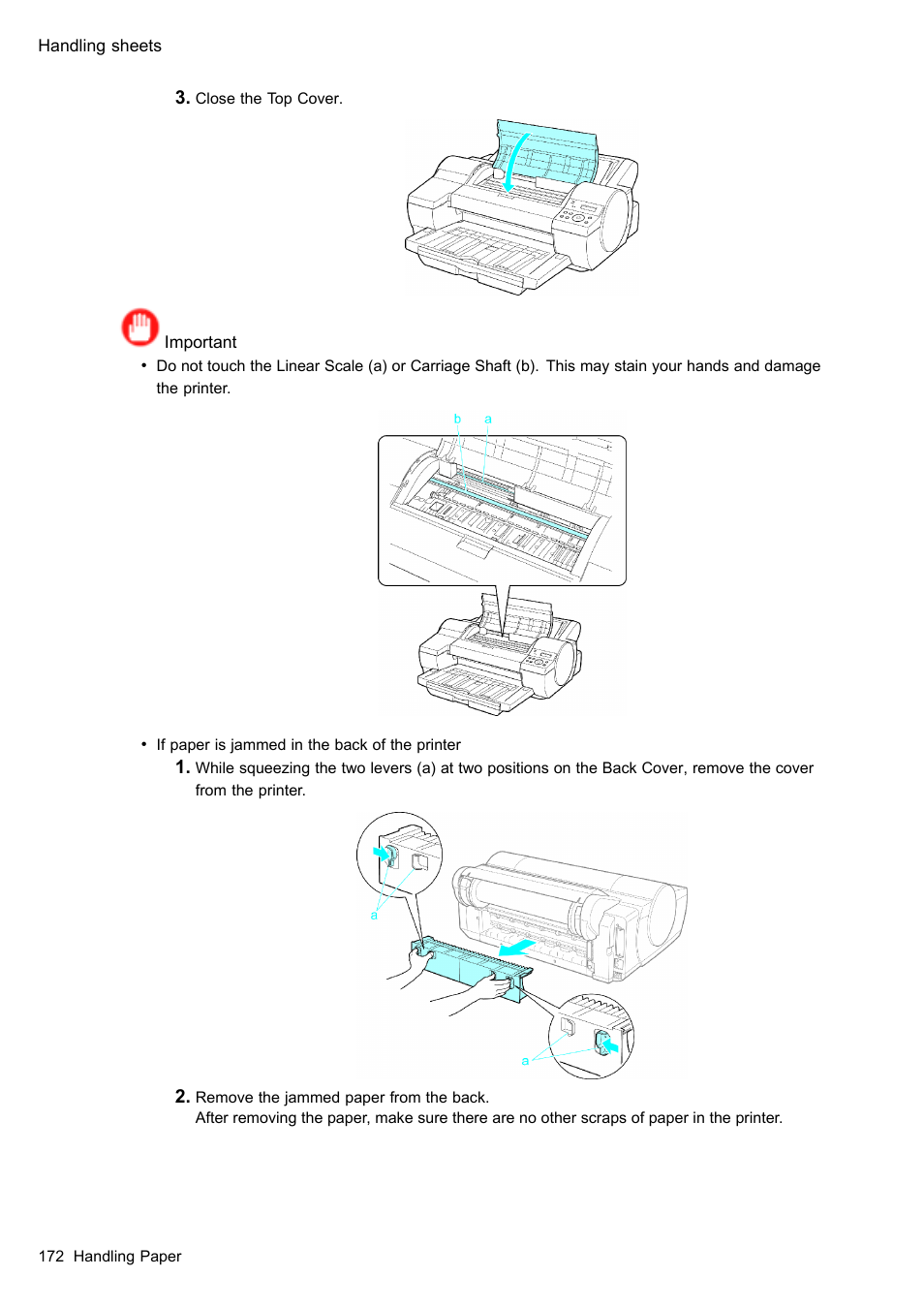 Handling sheets

3. Close the Top Cover.

Important

• Do not touch the Linear Scale (a) or Carriage Shaft (b). This may stain your hands and damage the printer.

b a

• If paper is jammed in the back of the printer

1. While squeezing the two levers (a) at two positions on the Back Cover, remove the cover from the printer.

a

a

2. Remove the jammed paper from the back.
After removing the paper, make sure there are no other scraps of paper in the printer.

172 Handling Paper