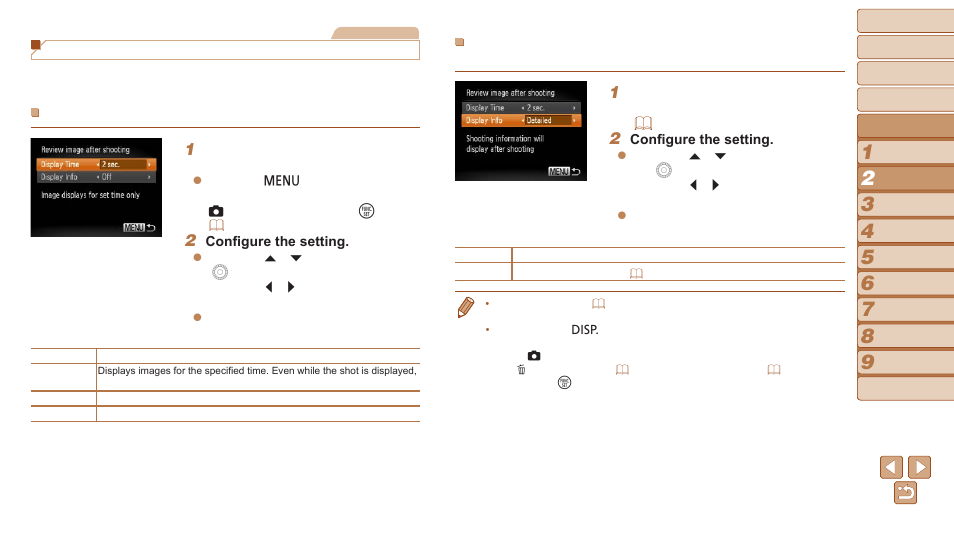 Review image after shooting
Display Time 2 sec.
Display Info Off
Image displays for set time only
MENU

1

MENU

2 Configure the setting.

Displays images for the specified time. Even while the shot is displayed,

Review image after shooting
Display Time 2 sec.
Display Info Detailed
Shooting information will display after shooting
MENU

1

2 Configure the setting.

DISP.

1
2
3
4
5
6
7
8
9