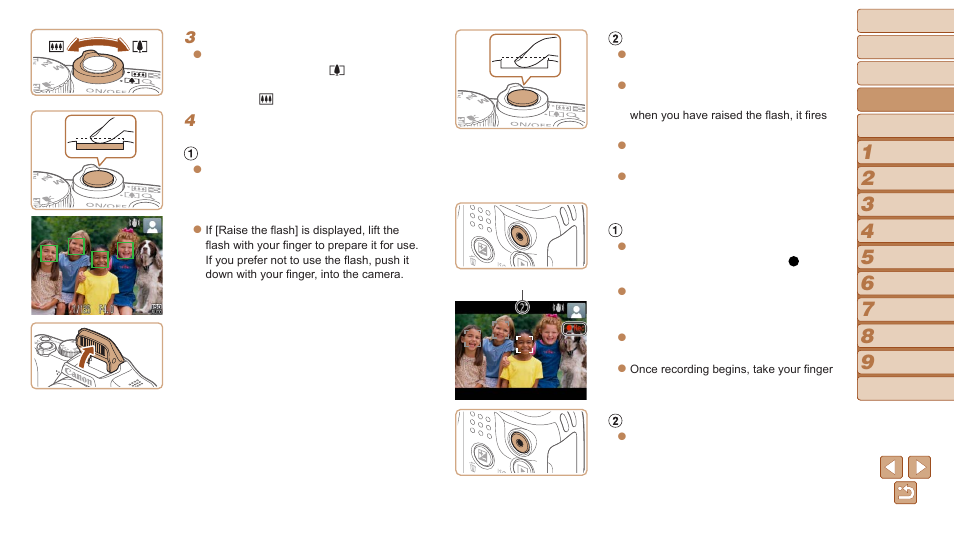 3

4

①

If [Raise the flash] is displayed, lift the flash with your finger to prepare it for use. If you prefer not to use the flash, push it down with your finger, into the camera.

②

when you have raised the flash, it fires

①

Once recording begins, take your finger

②

1
2
3
4
5
6
7
8
9