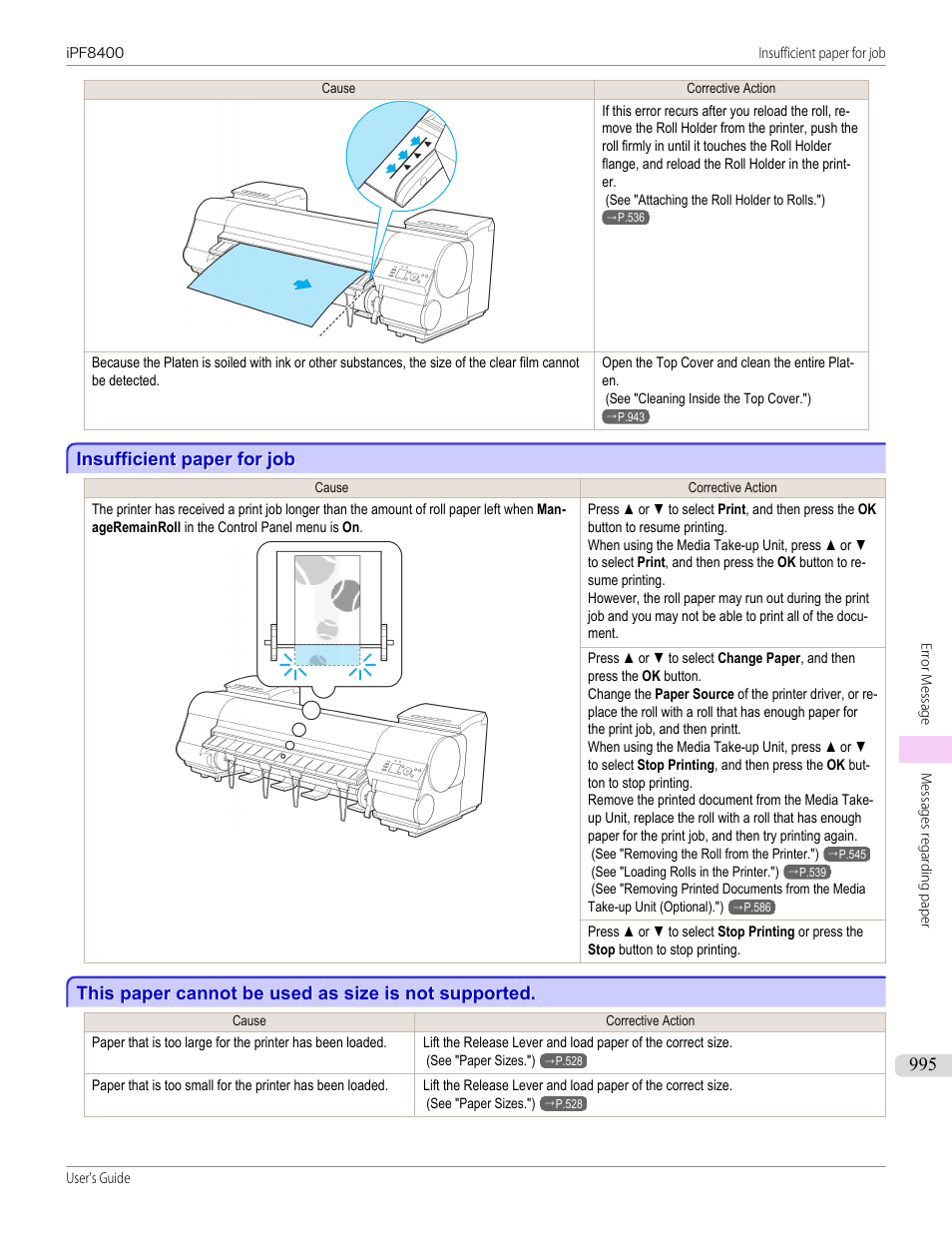 iPF8400

Insufficient paper for job

| Cause | Corrective Action |
|---|---|
|  | If this error recurs after you reload the roll, remove the Roll Holder from the printer, push the roll firmly in until it touches the Roll Holder flange, and reload the Roll Holder in the printer. (See "Attaching the Roll Holder to Rolls.") →P.536 |
| Because the Platen is soiled with ink or other substances, the size of the clear film cannot be detected. | Open the Top Cover and clean the entire Platen. (See "Cleaning Inside the Top Cover.") →P.943 |

Insufficient paper for job

| Cause | Corrective Action |
|---|---|
| The printer has received a print job longer than the amount of roll paper left when ManageRemainRoll in the Control Panel menu is On. | Press ▲ or ▼ to select Print, and then press the OK button to resume printing. When using the Media Take-up Unit, press ▲ or ▼ to select Print, and then press the OK button to resume printing. However, the roll paper may run out during the print job and you may not be able to print all of the document. |
|  | Press ▲ or ▼ to select Change Paper, and then press the OK button. Change the Paper Source of the printer driver, or replace the roll with a roll that has enough paper for the print job, and then printt. When using the Media Take-up Unit, press ▲ or ▼ to select Stop Printing, and then press the OK button to stop printing. Remove the printed document from the Media Take-up Unit, replace the roll with a roll that has enough paper for the print job, and then try printing again. (See "Removing the Roll from the Printer.") →P.545 (See "Loading Rolls in the Printer.") →P.539 (See "Removing Printed Documents from the Media Take-up Unit (Optional).") →P.586 |
|  | Press ▲ or ▼ to select Stop Printing or press the Stop button to stop printing. |

This paper cannot be used as size is not supported.

| Cause | Corrective Action |
|---|---|
| Paper that is too large for the printer has been loaded. | Lift the Release Lever and load paper of the correct size. (See "Paper Sizes.") →P.528 |
| Paper that is too small for the printer has been loaded. | Lift the Release Lever and load paper of the correct size. (See "Paper Sizes.") →P.528 |

Error Message

Messages regarding paper

995

User's Guide