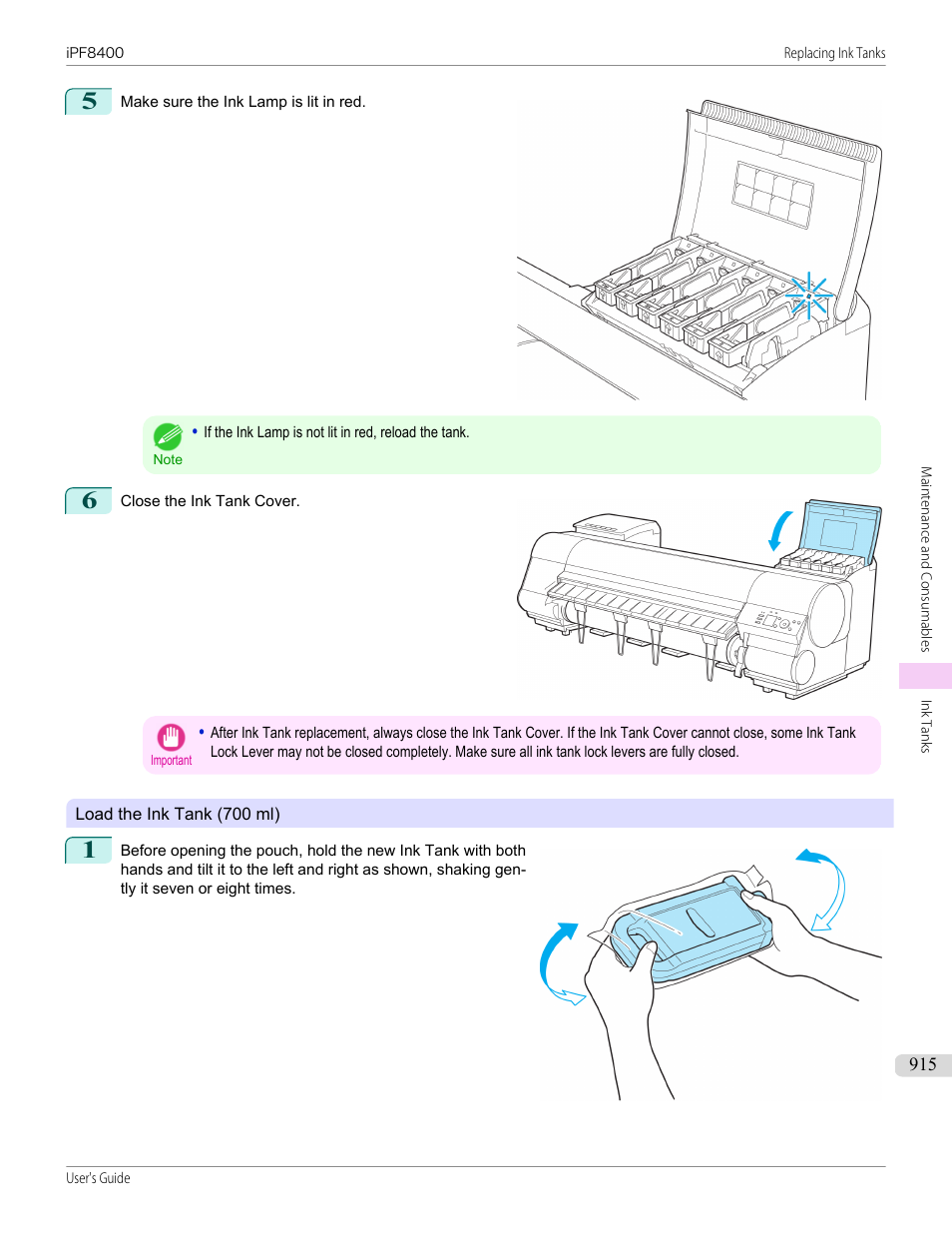 iPF8400

Replacing Ink Tanks

5 Make sure the Ink Lamp is lit in red.

Note

• If the Ink Lamp is not lit in red, reload the tank.

6 Close the Ink Tank Cover.

Important

• After Ink Tank replacement, always close the Ink Tank Cover. If the Ink Tank Cover cannot close, some Ink Tank Lock Lever may not be closed completely. Make sure all ink tank lock levers are fully closed.

Load the Ink Tank (700 ml)

1 Before opening the pouch, hold the new Ink Tank with both hands and tilt it to the left and right as shown, shaking gently it seven or eight times.

Maintenance and Consumables

Ink Tanks

915

User's Guide