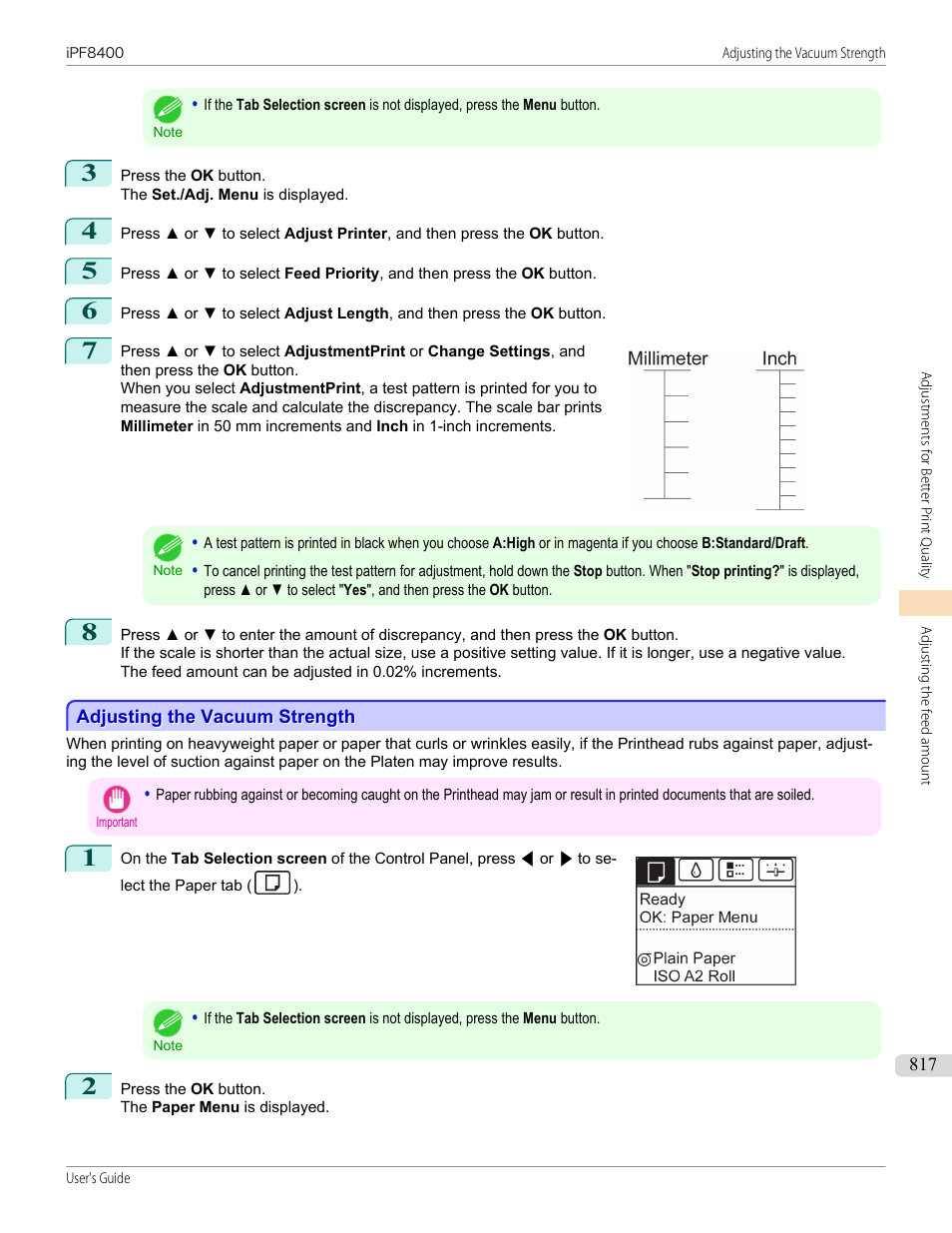 iPF8400

Adjusting the Vacuum Strength

Note

• If the Tab Selection screen is not displayed, press the Menu button.

3 Press the OK button.
The Set./Adj. Menu is displayed.

4 Press ▲ or ▼ to select Adjust Printer, and then press the OK button.

5 Press ▲ or ▼ to select Feed Priority, and then press the OK button.

6 Press ▲ or ▼ to select Adjust Length, and then press the OK button.

7 Press ▲ or ▼ to select AdjustmentPrint or Change Settings, and then press the OK button.
When you select AdjustmentPrint, a test pattern is printed for you to measure the scale and calculate the discrepancy. The scale bar prints Millimeter in 50 mm increments and Inch in 1-inch increments.

Millimeter

Inch

Note

• A test pattern is printed in black when you choose A:High or in magenta if you choose B:Standard/Draft.
• To cancel printing the test pattern for adjustment, hold down the Stop button. When "Stop printing?" is displayed, press ▲ or ▼ to select "Yes", and then press the OK button.

8 Press ▲ or ▼ to enter the amount of discrepancy, and then press the OK button.
If the scale is shorter than the actual size, use a positive setting value. If it is longer, use a negative value.
The feed amount can be adjusted in 0.02% increments.

Adjusting the Vacuum Strength

When printing on heavyweight paper or paper that curls or wrinkles easily, if the Printhead rubs against paper, adjusting the level of suction against paper on the Platen may improve results.

Important

• Paper rubbing against or becoming caught on the Printhead may jam or result in printed documents that are soiled.

1 On the Tab Selection screen of the Control Panel, press ◀ or ▶ to select the Paper tab ( ).

Ready
OK: Paper Menu
Plain Paper
ISO A2 Roll

Note

• If the Tab Selection screen is not displayed, press the Menu button.

2 Press the OK button.
The Paper Menu is displayed.

Adjustments for Better Print Quality

Adjusting the feed amount

817

User's Guide