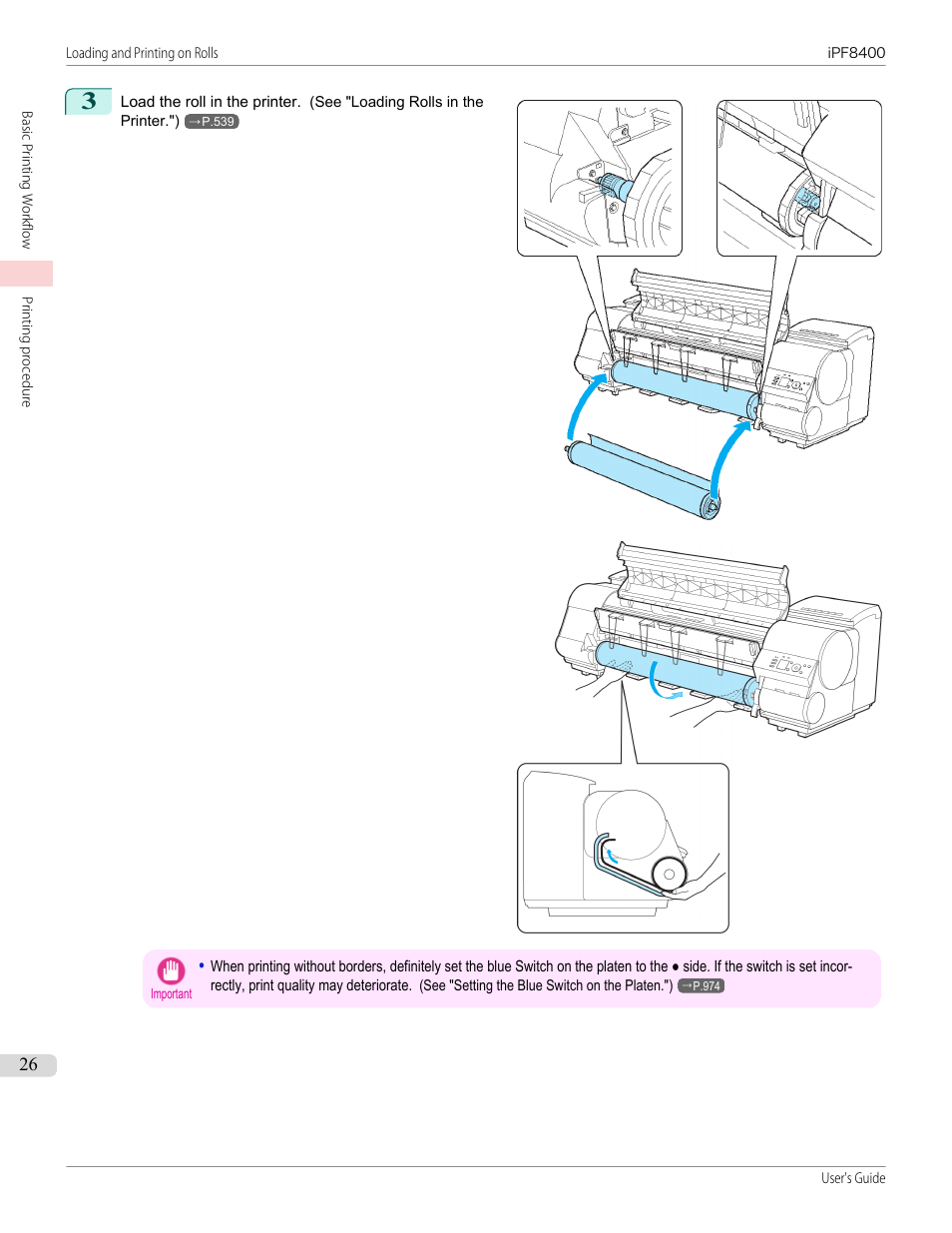 Loading and Printing on Rolls

iPF8400

Basic Printing Workflow

Printing procedure

3 Load the roll in the printer. (See "Loading Rolls in the Printer.") →P.539

Important

• When printing without borders, definitely set the blue Switch on the platen to the ● side. If the switch is set incorrectly, print quality may deteriorate. (See "Setting the Blue Switch on the Platen.") →P.974

26

User's Guide