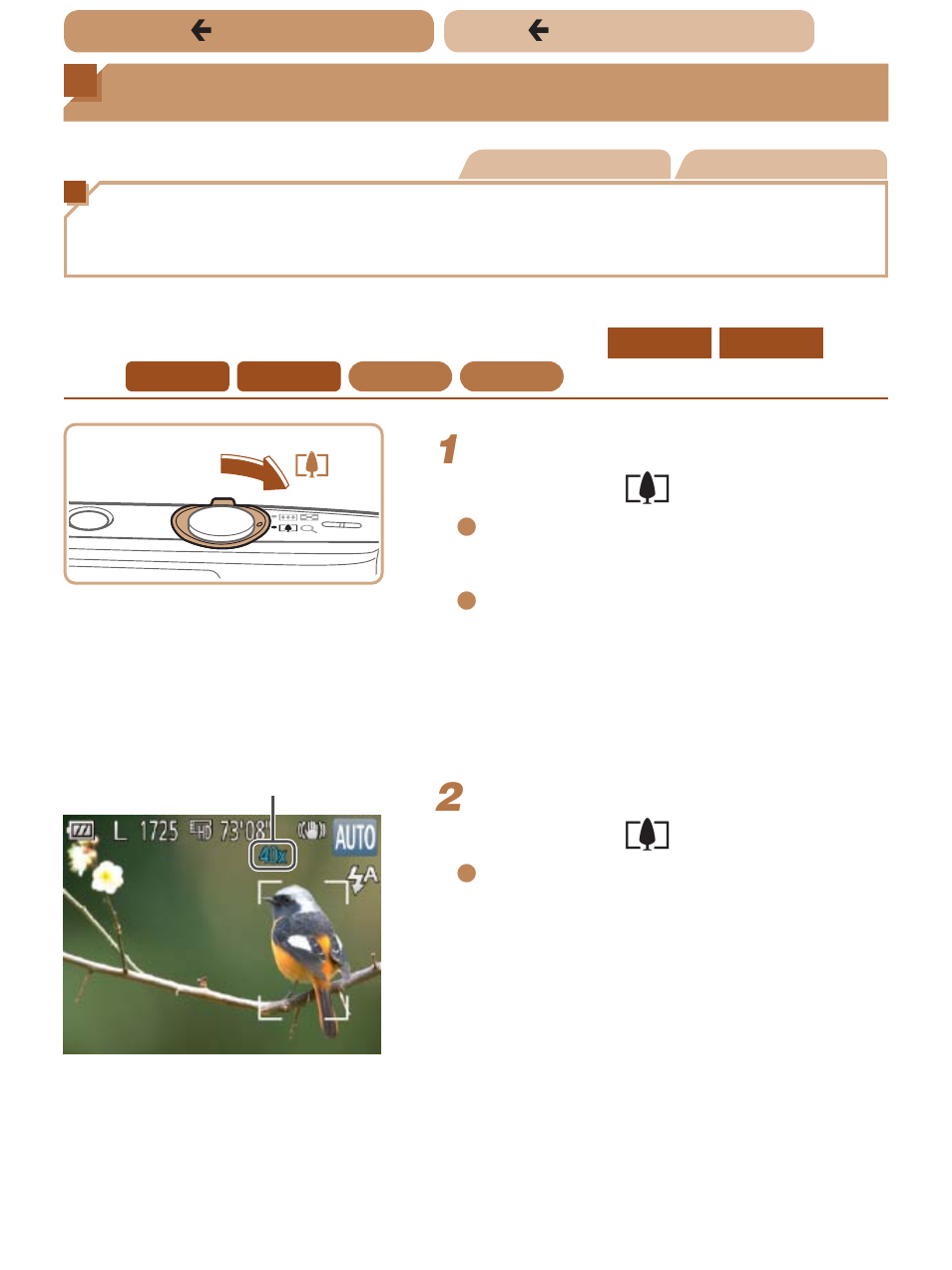 1

2

L 1725 73'08" AUTO

40x