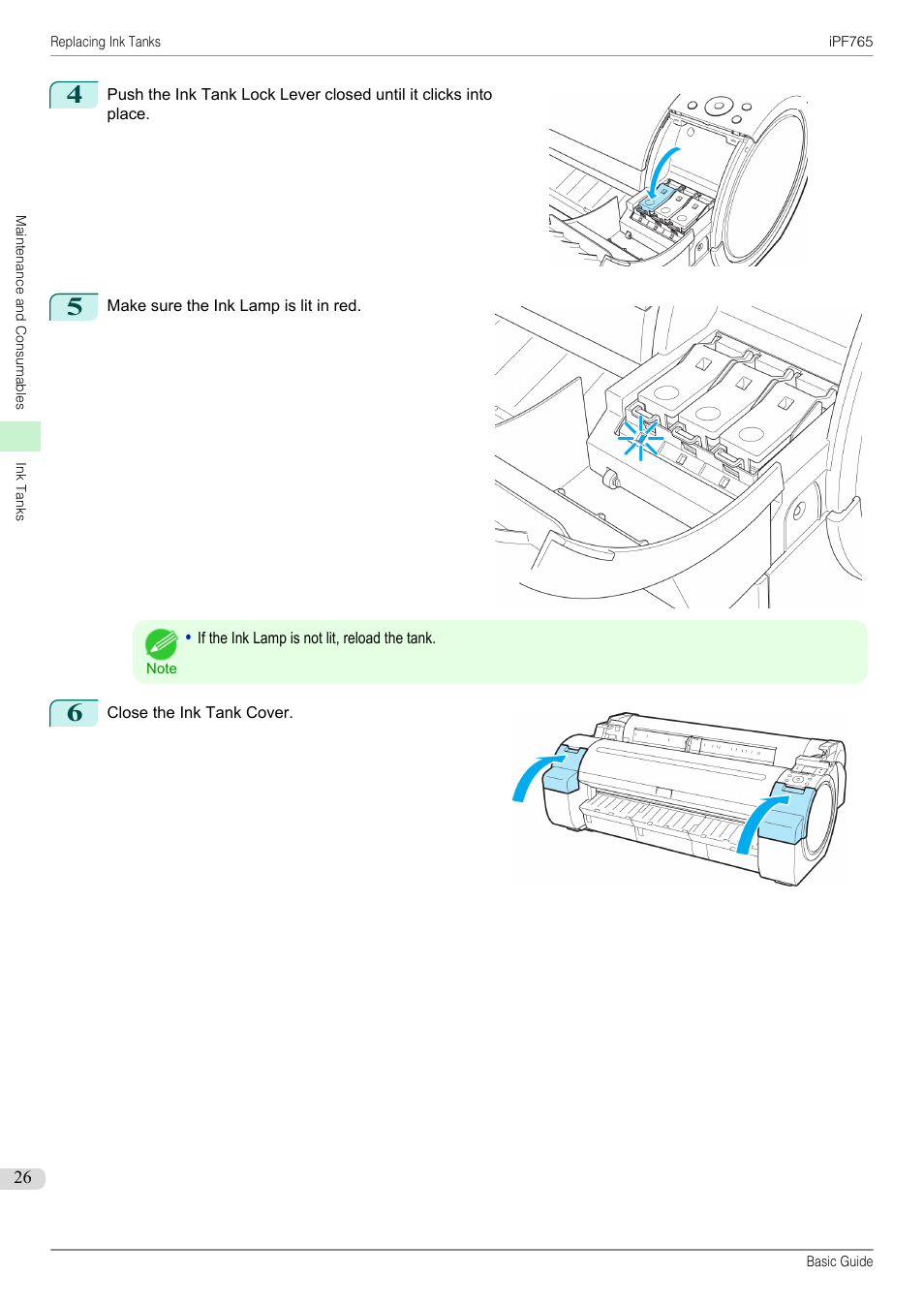 Replacing Ink Tanks

iPF765

Maintenance and Consumables

Ink Tanks

4 Push the Ink Tank Lock Lever closed until it clicks into place.

5 Make sure the Ink Lamp is lit in red.

Note

• If the Ink Lamp is not lit, reload the tank.

6 Close the Ink Tank Cover.

26

Basic Guide