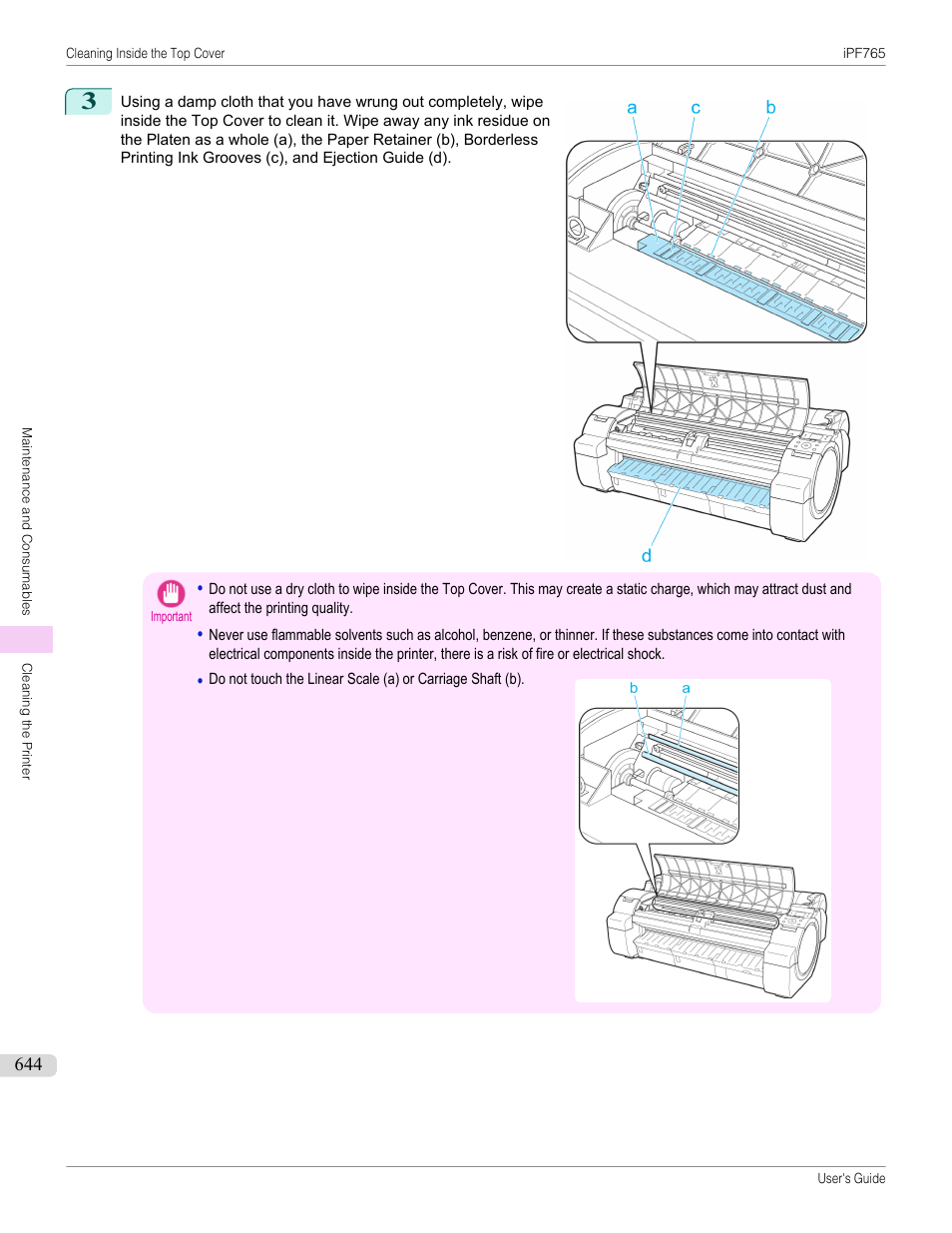 Cleaning Inside the Top Cover

iPF765

3

Using a damp cloth that you have wrung out completely, wipe inside the Top Cover to clean it. Wipe away any ink residue on the Platen as a whole (a), the Paper Retainer (b), Borderless Printing Ink Grooves (c), and Ejection Guide (d).

a c b

d

Important

• Do not use a dry cloth to wipe inside the Top Cover. This may create a static charge, which may attract dust and affect the printing quality.

• Never use flammable solvents such as alcohol, benzene, or thinner. If these substances come into contact with electrical components inside the printer, there is a risk of fire or electrical shock.

• Do not touch the Linear Scale (a) or Carriage Shaft (b).

b a

Maintenance and Consumables

Cleaning the Printer

644

User's Guide