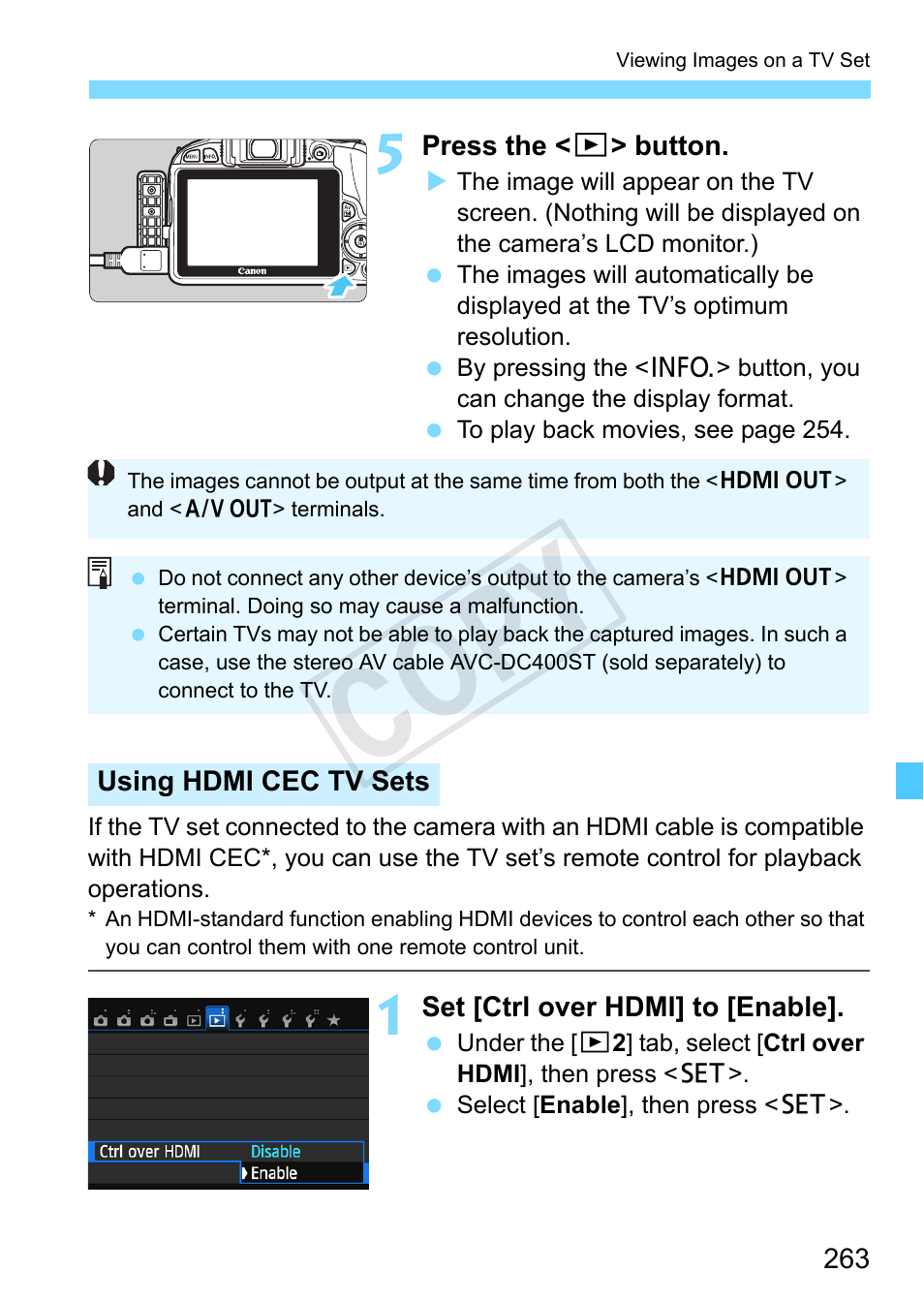 Viewing Images on a TV Set

Canon

5 Press the <▶> button.

▶ The image will appear on the TV screen. (Nothing will be displayed on the camera's LCD monitor.)

● The images will automatically be displayed at the TV's optimum resolution.

● By pressing the <INFO.> button, you can change the display format.

● To play back movies, see page 254.

The images cannot be output at the same time from both the <HDMI OUT> and <A/V OUT> terminals.

● Do not connect any other device's output to the camera's <HDMI OUT> terminal. Doing so may cause a malfunction.

● Certain TVs may not be able to play back the captured images. In such a case, use the stereo AV cable AVC-DC400ST (sold separately) to connect to the TV.

COPY

Using HDMI CEC TV Sets

If the TV set connected to the camera with an HDMI cable is compatible with HDMI CEC*, you can use the TV set's remote control for playback operations.

* An HDMI-standard function enabling HDMI devices to control each other so that you can control them with one remote control unit.

Ctrl over HDMI Disable
Enable

1 Set [Ctrl over HDMI] to [Enable].

● Under the [▶2] tab, select [Ctrl over HDMI], then press <SET>.

● Select [Enable], then press <SET>.

263