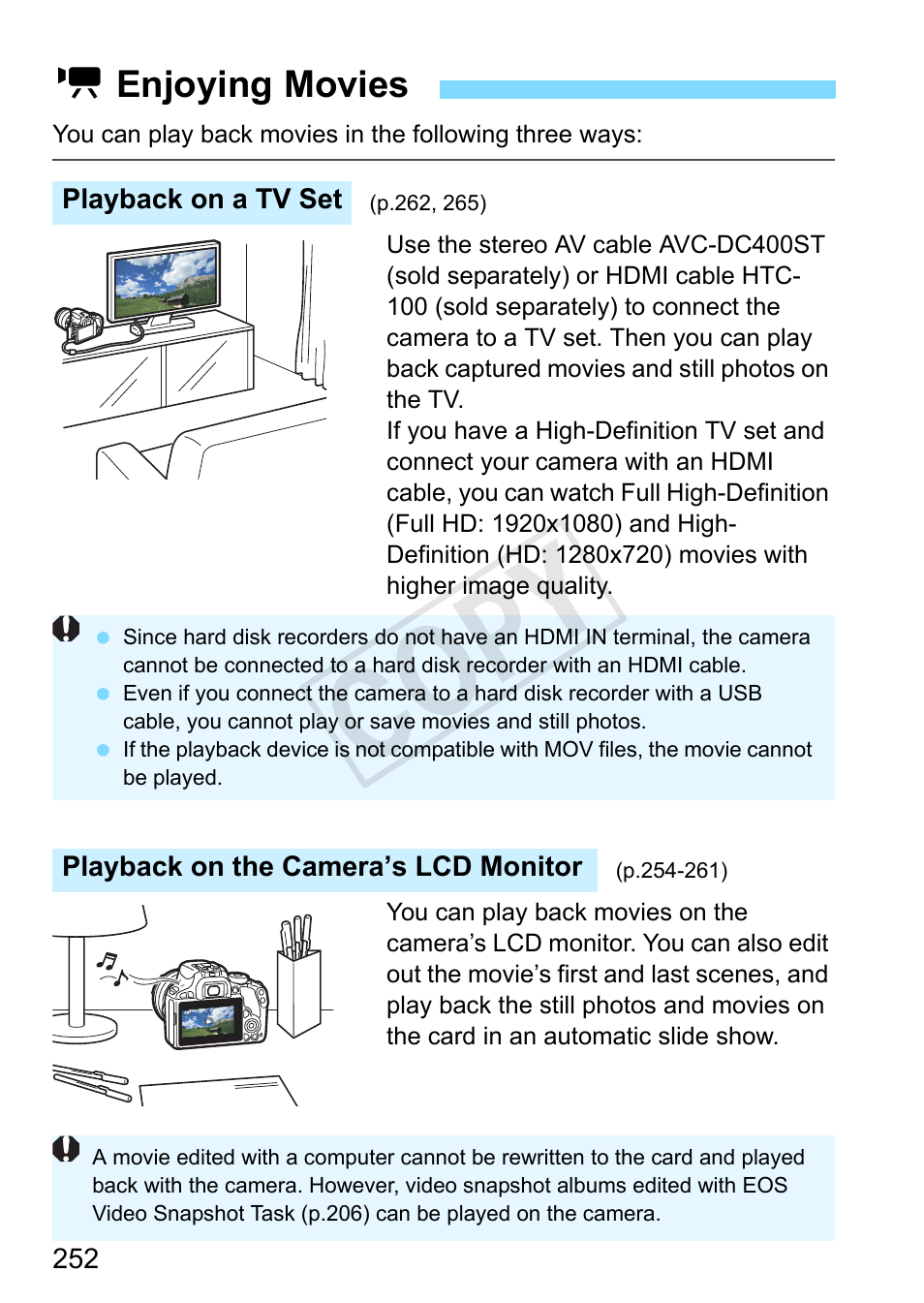 Enjoying Movies

You can play back movies in the following three ways:

Playback on a TV Set (p.262, 265)

Use the stereo AV cable AVC-DC400ST (sold separately) or HDMI cable HTC-100 (sold separately) to connect the camera to a TV set. Then you can play back captured movies and still photos on the TV.
If you have a High-Definition TV set and connect your camera with an HDMI cable, you can watch Full High-Definition (Full HD: 1920x1080) and High-Definition (HD: 1280x720) movies with higher image quality.

COPY

- Since hard disk recorders do not have an HDMI IN terminal, the camera cannot be connected to a hard disk recorder with an HDMI cable.
- Even if you connect the camera to a hard disk recorder with a USB cable, you cannot play or save movies and still photos.
- If the playback device is not compatible with MOV files, the movie cannot be played.

Playback on the Camera's LCD Monitor (p.254-261)

You can play back movies on the camera's LCD monitor. You can also edit out the movie's first and last scenes, and play back the still photos and movies on the card in an automatic slide show.

A movie edited with a computer cannot be rewritten to the card and played back with the camera. However, video snapshot albums edited with EOS Video Snapshot Task (p.206) can be played on the camera.

252