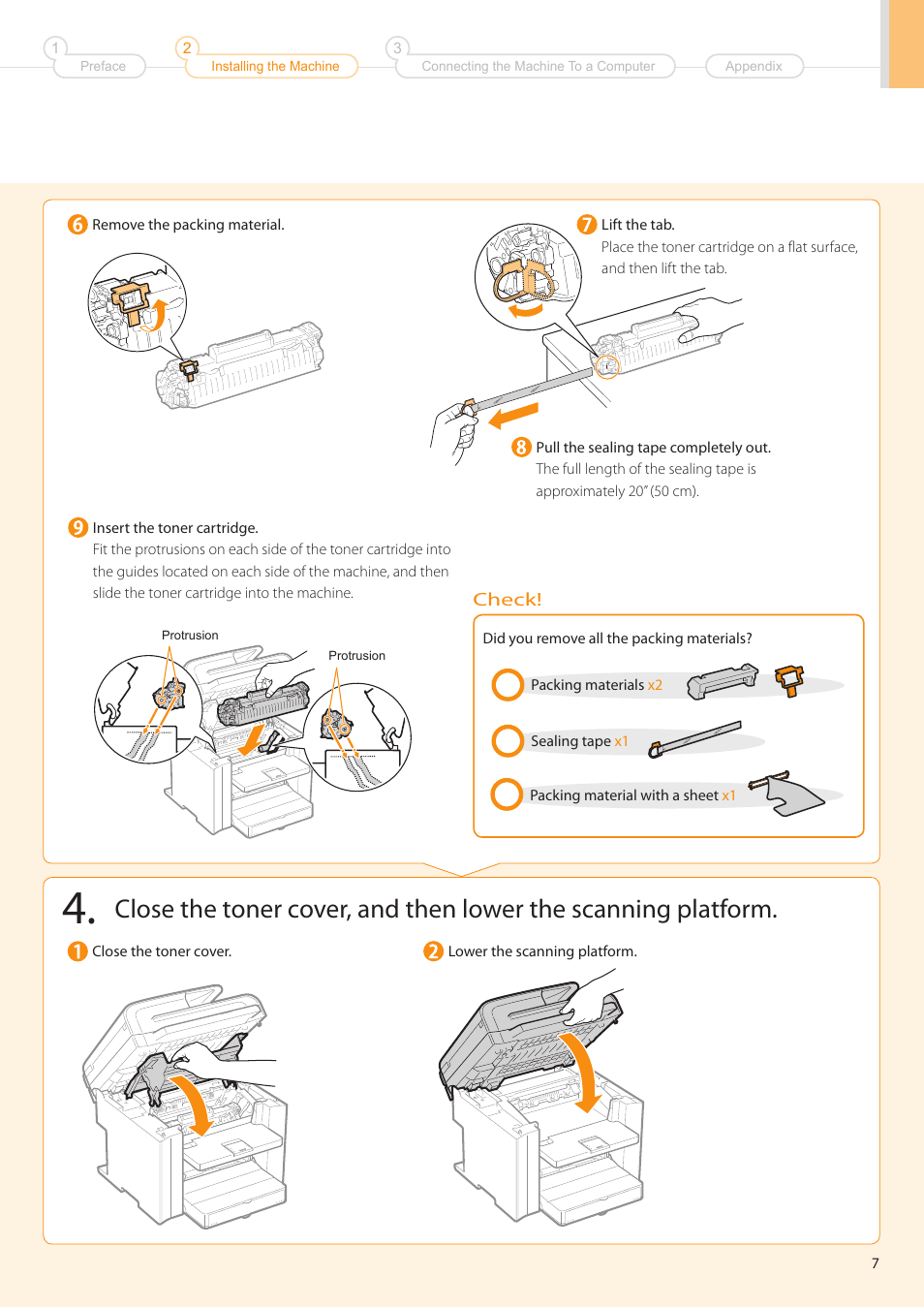 1 Preface 2 Installing the Machine 3 Connecting the Machine To a Computer Appendix

6 Remove the packing material.

7 Lift the tab.
Place the toner cartridge on a flat surface, and then lift the tab.

8 Pull the sealing tape completely out.
The full length of the sealing tape is approximately 20" (50 cm).

9 Insert the toner cartridge.
Fit the protrusions on each side of the toner cartridge into the guides located on each side of the machine, and then slide the toner cartridge into the machine.

Protrusion

Protrusion

Check!

Did you remove all the packing materials?

Packing materials x2

Sealing tape x1

Packing material with a sheet x1

4. Close the toner cover, and then lower the scanning platform.

1 Close the toner cover.

2 Lower the scanning platform.

7