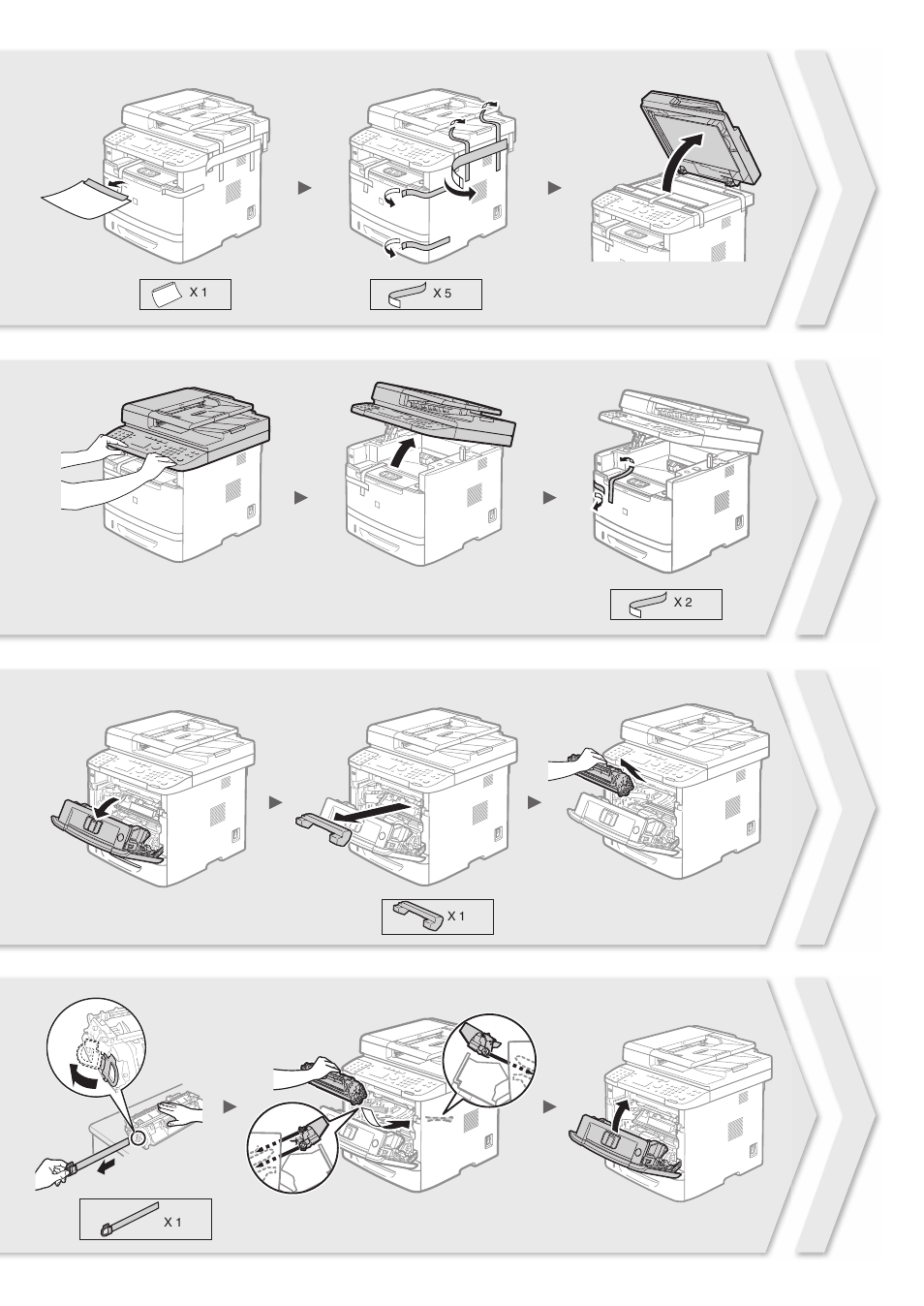 X 1

X 5

X 2

X 1

X 1