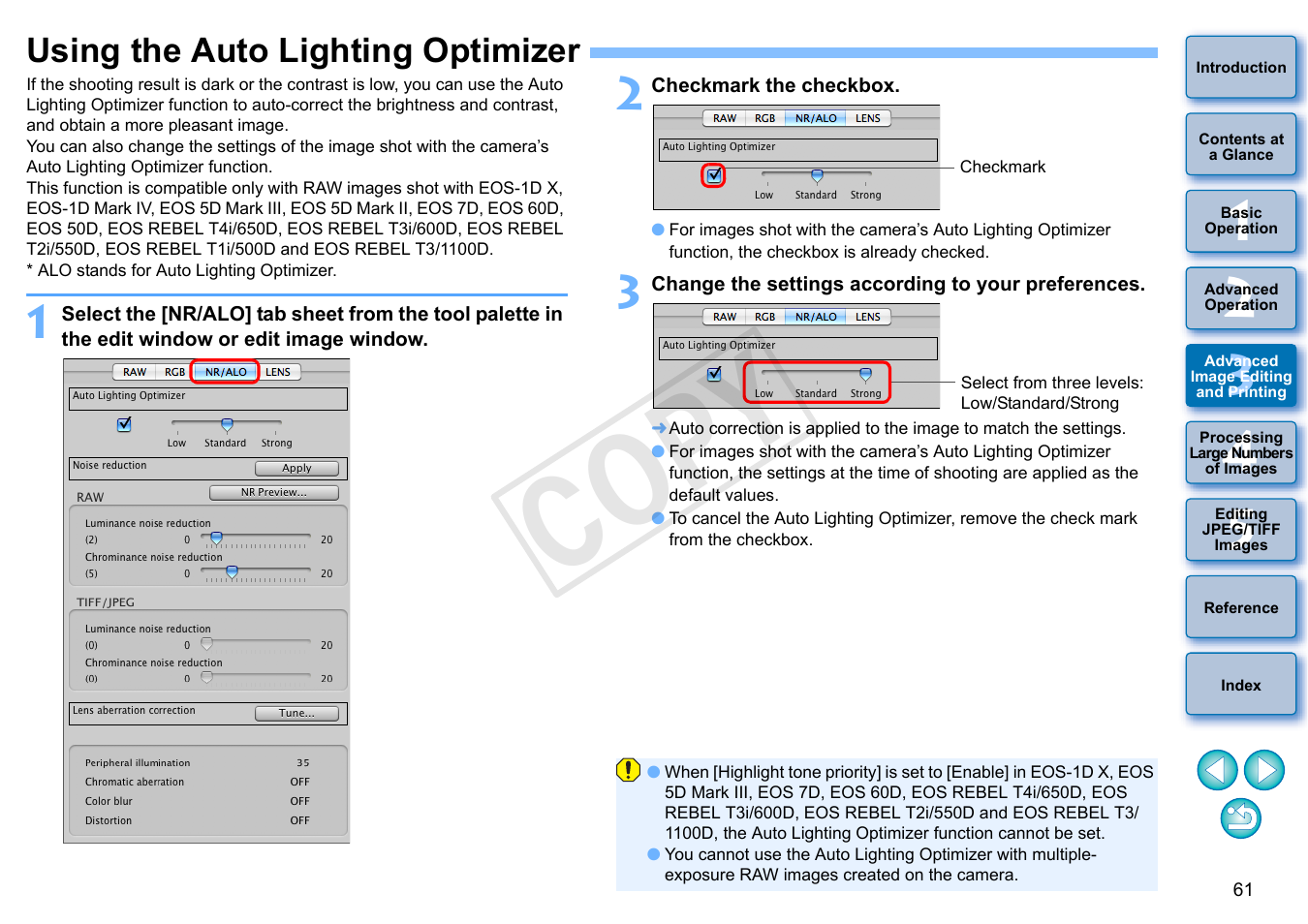 Using the Auto Lighting Optimizer

If the shooting result is dark or the contrast is low, you can use the Auto Lighting Optimizer function to auto-correct the brightness and contrast, and obtain a more pleasant image.
You can also change the settings of the image shot with the camera's Auto Lighting Optimizer function.
This function is compatible only with RAW images shot with EOS-1D X, EOS-1D Mark IV, EOS 5D Mark III, EOS 5D Mark II, EOS 7D, EOS 60D, EOS 50D, EOS REBEL T4i/650D, EOS REBEL T3i/600D, EOS REBEL T2i/550D, EOS REBEL T1i/500D and EOS REBEL T3/1100D.
* ALO stands for Auto Lighting Optimizer.

1 Select the [NR/ALO] tab sheet from the tool palette in the edit window or edit image window.

RAW RGB NR/ALO LENS
Auto Lighting Optimizer
Low Standard Strong
Noise reduction Apply
RAW NR Preview...
Luminance noise reduction
(2) 0 20
Chrominance noise reduction
(5) 0 20
TIFF/JPEG
Luminance noise reduction
(0) 0 20
Chrominance noise reduction
(0) 0 20
Lens aberration correction Tune...
Peripheral illumination 35
Chromatic aberration OFF
Color blur OFF
Distortion OFF

2 Checkmark the checkbox.

RAW RGB NR/ALO LENS
Auto Lighting Optimizer
Low Standard Strong
Checkmark

For images shot with the camera's Auto Lighting Optimizer function, the checkbox is already checked.

3 Change the settings according to your preferences.

RAW RGB NR/ALO LENS
Auto Lighting Optimizer
Low Standard Strong
Select from three levels: Low/Standard/Strong

Auto correction is applied to the image to match the settings.
For images shot with the camera's Auto Lighting Optimizer function, the settings at the time of shooting are applied as the default values.
To cancel the Auto Lighting Optimizer, remove the check mark from the checkbox.

COPY

When [Highlight tone priority] is set to [Enable] in EOS-1D X, EOS 5D Mark III, EOS 7D, EOS 60D, EOS REBEL T4i/650D, EOS REBEL T3i/600D, EOS REBEL T2i/550D and EOS REBEL T3/1100D, the Auto Lighting Optimizer function cannot be set.
You cannot use the Auto Lighting Optimizer with multiple-exposure RAW images created on the camera.

Introduction
Contents at a Glance
1 Basic Operation
2 Advanced Operation
3 Advanced Image Editing and Printing
4 Processing Large Numbers of Images
5 Editing JPEG/TIFF Images
Reference
Index

61