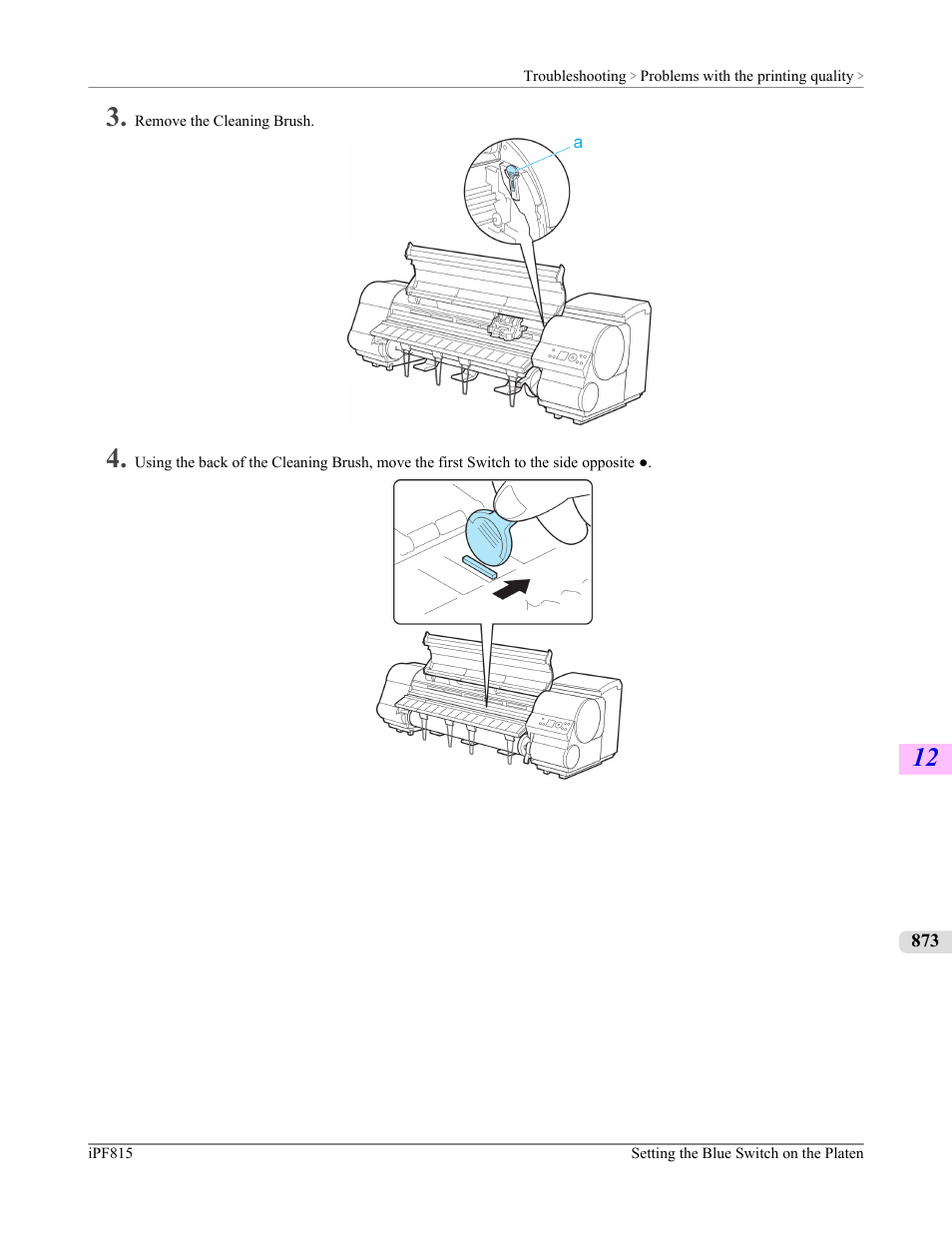 Troubleshooting > Problems with the printing quality >

3. Remove the Cleaning Brush.

a

4. Using the back of the Cleaning Brush, move the first Switch to the side opposite ●.

12

873

iPF815

Setting the Blue Switch on the Platen