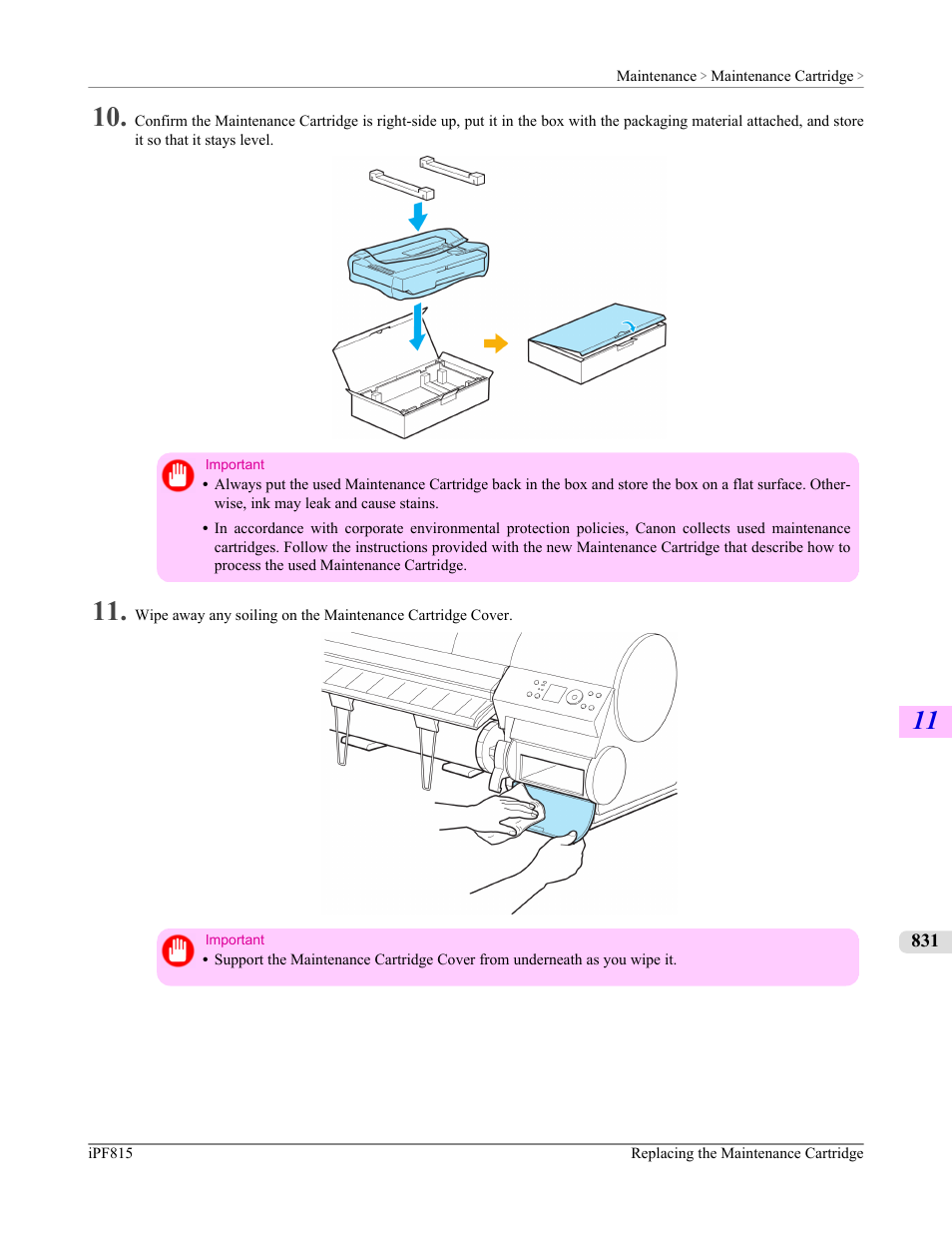 Maintenance > Maintenance Cartridge >

10. Confirm the Maintenance Cartridge is right-side up, put it in the box with the packaging material attached, and store it so that it stays level.

Important

• Always put the used Maintenance Cartridge back in the box and store the box on a flat surface. Otherwise, ink may leak and cause stains.

• In accordance with corporate environmental protection policies, Canon collects used maintenance cartridges. Follow the instructions provided with the new Maintenance Cartridge that describe how to process the used Maintenance Cartridge.

11. Wipe away any soiling on the Maintenance Cartridge Cover.

11

Important

• Support the Maintenance Cartridge Cover from underneath as you wipe it.

831

iPF815

Replacing the Maintenance Cartridge