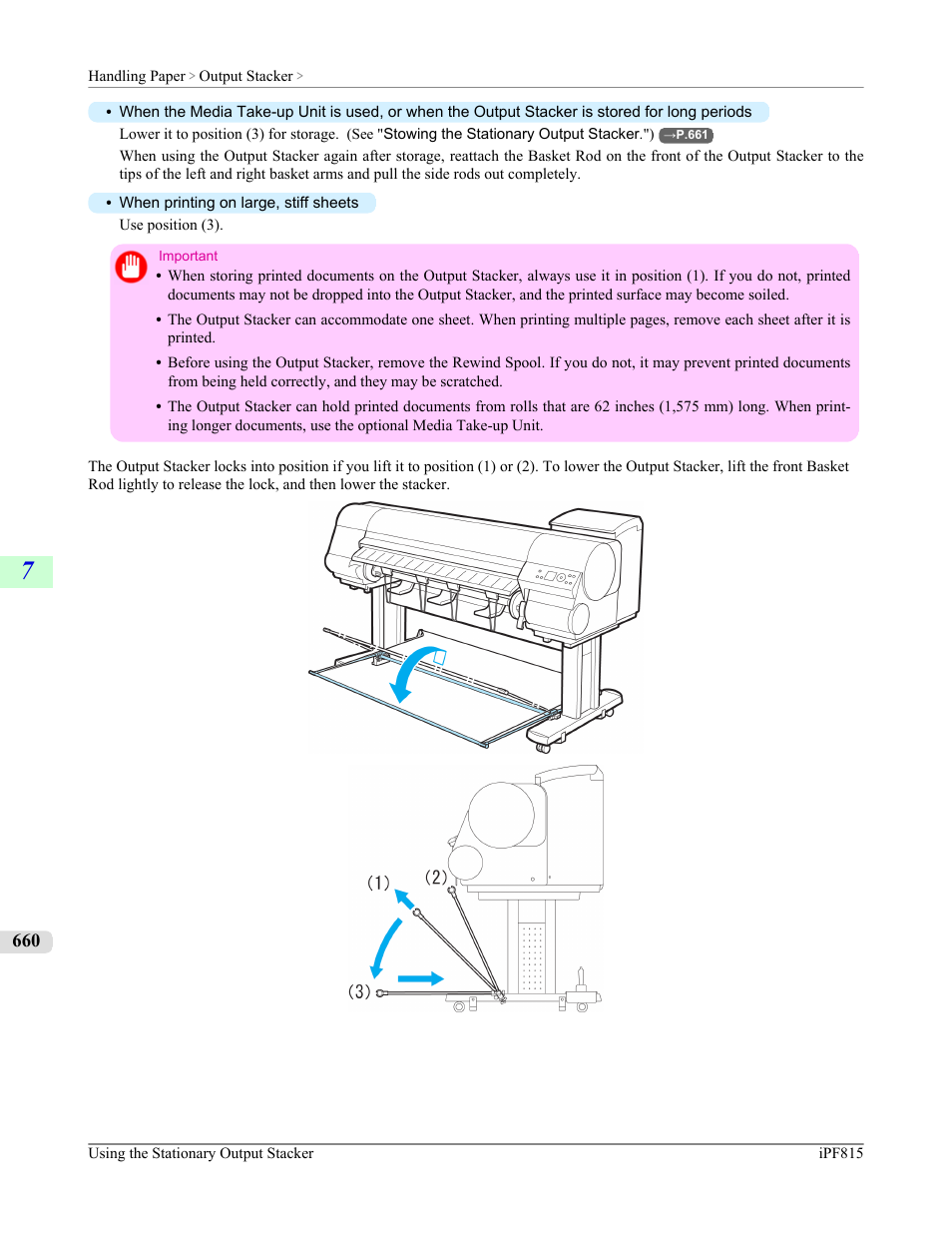 Handling Paper > Output Stacker >

• When the Media Take-up Unit is used, or when the Output Stacker is stored for long periods

Lower it to position (3) for storage. (See "Stowing the Stationary Output Stacker.") →P.661

When using the Output Stacker again after storage, reattach the Basket Rod on the front of the Output Stacker to the tips of the left and right basket arms and pull the side rods out completely.

• When printing on large, stiff sheets

Use position (3).

Important

• When storing printed documents on the Output Stacker, always use it in position (1). If you do not, printed documents may not be dropped into the Output Stacker, and the printed surface may become soiled.

• The Output Stacker can accommodate one sheet. When printing multiple pages, remove each sheet after it is printed.

• Before using the Output Stacker, remove the Rewind Spool. If you do not, it may prevent printed documents from being held correctly, and they may be scratched.

• The Output Stacker can hold printed documents from rolls that are 62 inches (1,575 mm) long. When printing longer documents, use the optional Media Take-up Unit.

The Output Stacker locks into position if you lift it to position (1) or (2). To lower the Output Stacker, lift the front Basket Rod lightly to release the lock, and then lower the stacker.

7

(1)

(2)

(3)

660

Using the Stationary Output Stacker

iPF815