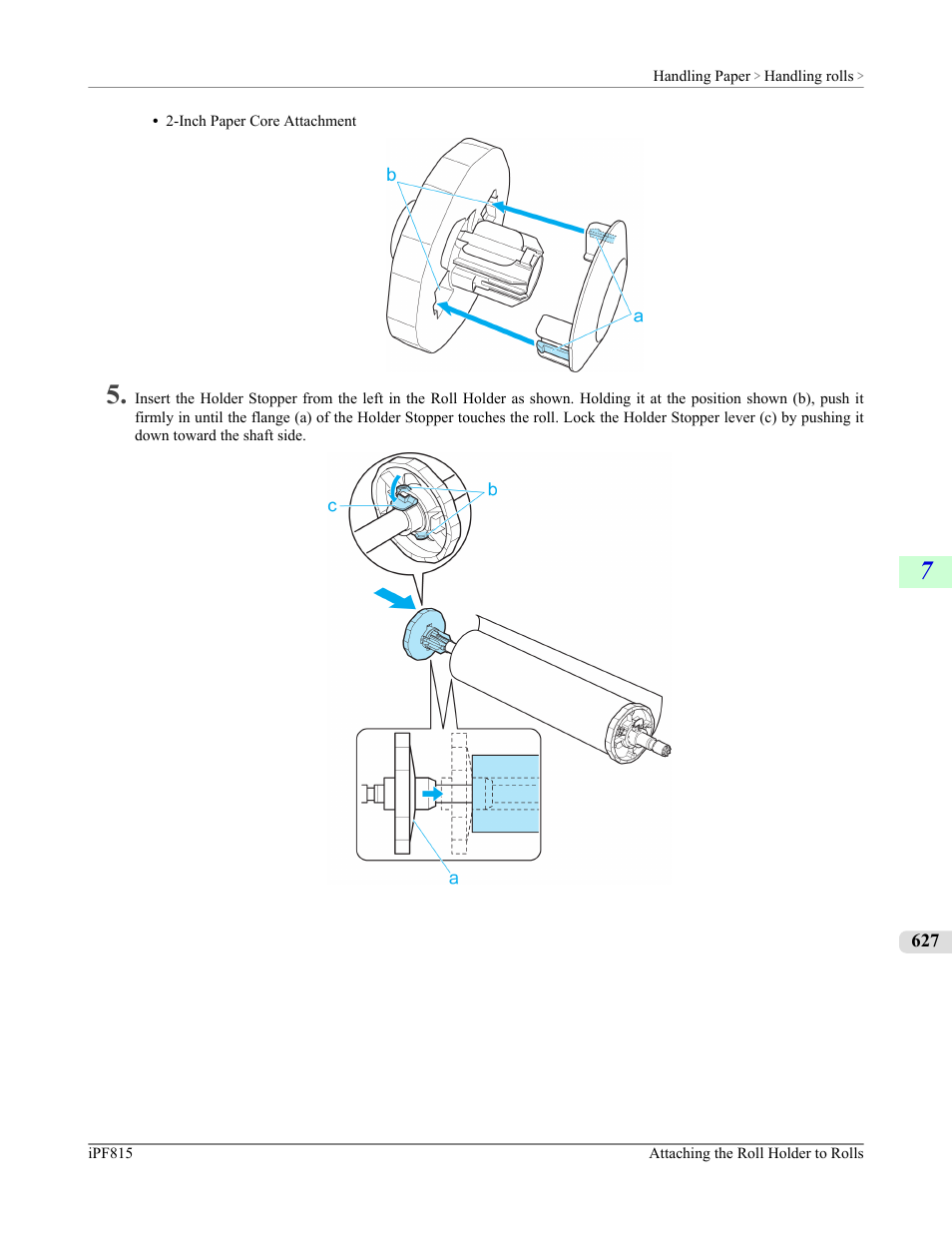 Handling Paper > Handling rolls >

• 2-Inch Paper Core Attachment

b

a

5. Insert the Holder Stopper from the left in the Roll Holder as shown. Holding it at the position shown (b), push it firmly in until the flange (a) of the Holder Stopper touches the roll. Lock the Holder Stopper lever (c) by pushing it down toward the shaft side.

c

b

a

7

627

iPF815

Attaching the Roll Holder to Rolls